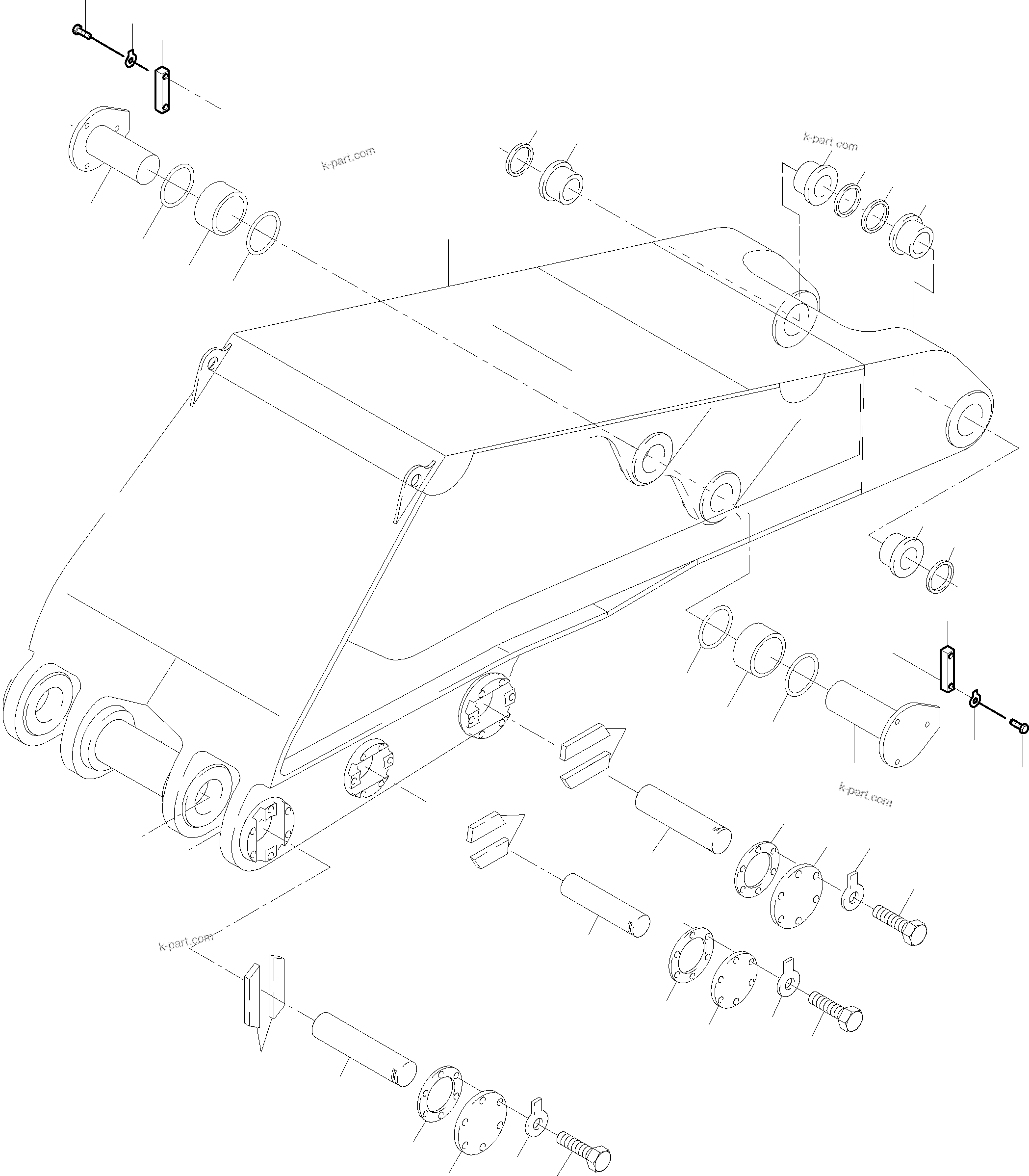 k-part.com

k-part.com

k-part.com

k-part.com