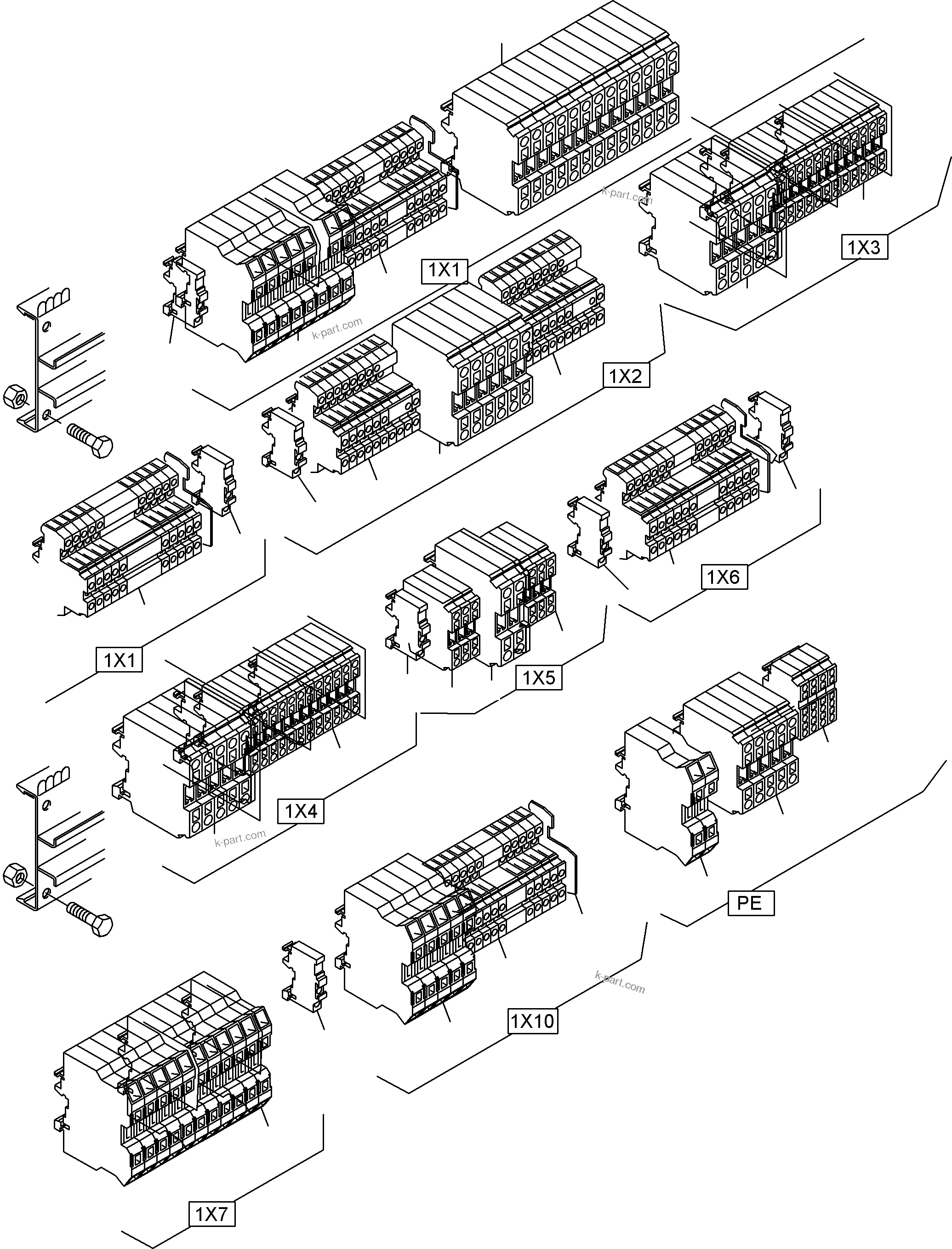 k-part.com

1X3

1X1

k-part.com

1X2

1X6

1X1

1X5

1X4

k-part.com

PE

k-part.com

1X10

1X7