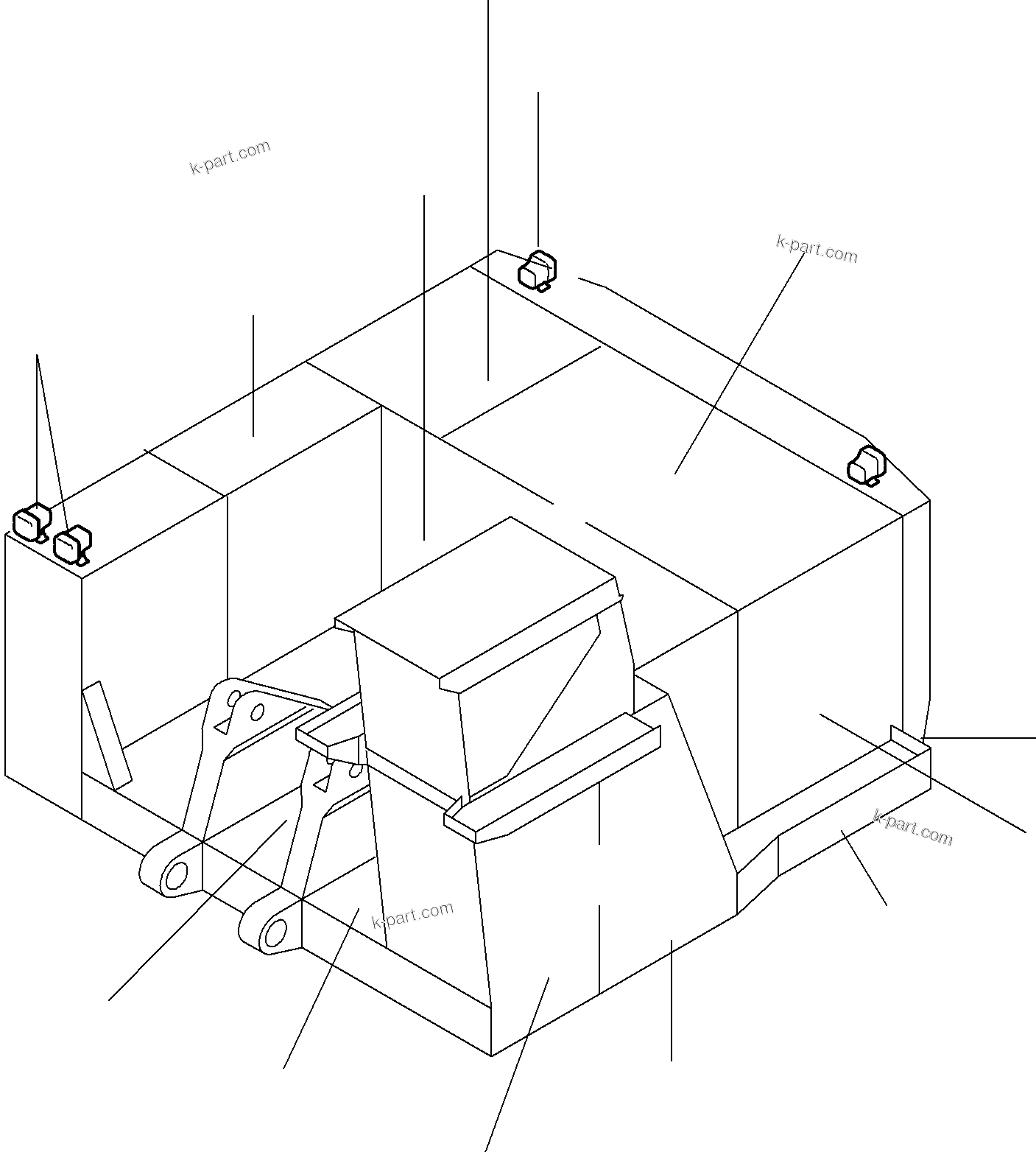 k-part.com

k-part.com

k-part.com

k-part.com