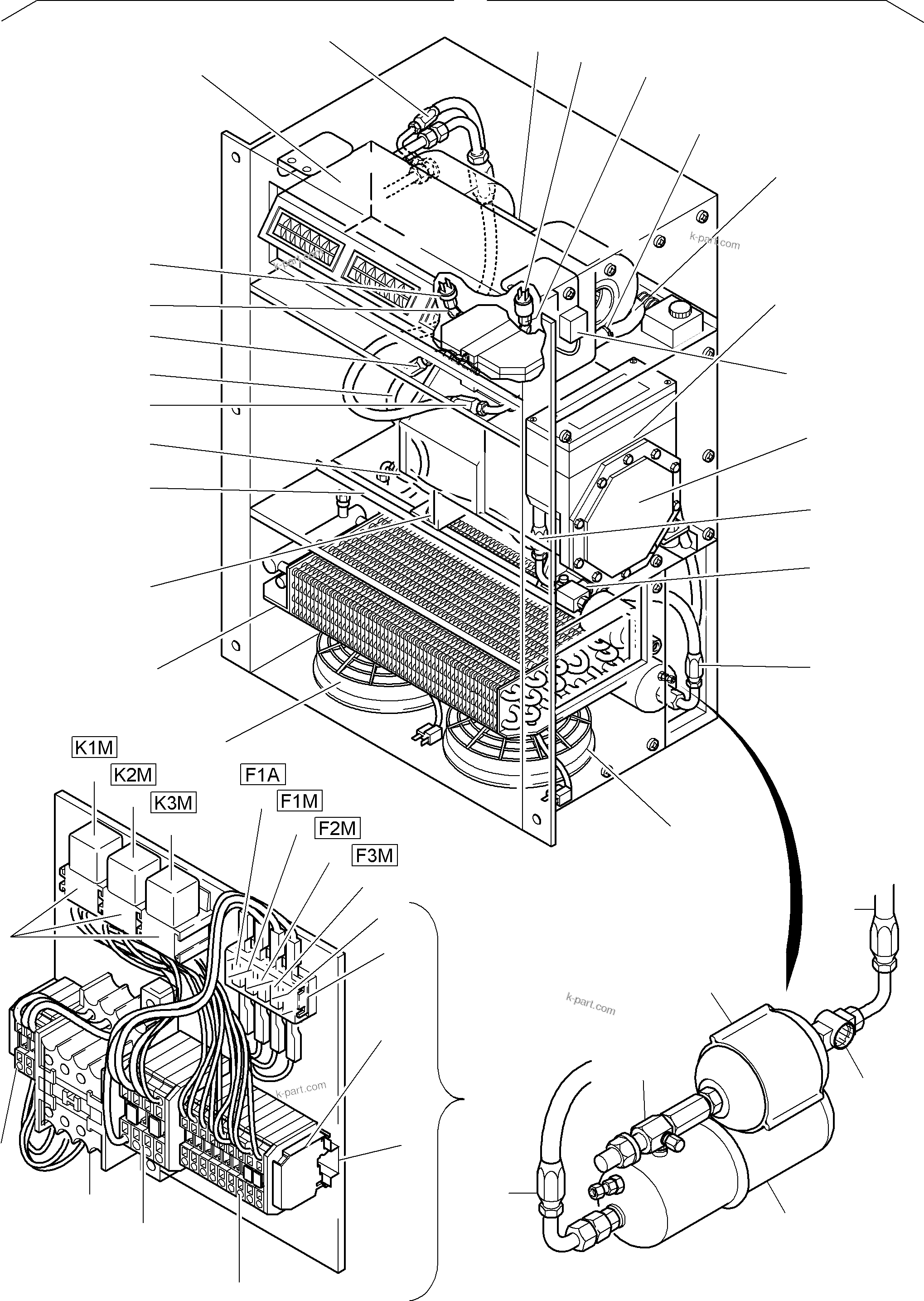 k-part.com

k-part.com

K1M

K2M

K3M

F1A

F1M

F2M

F3M

k-part.com

k-part.com