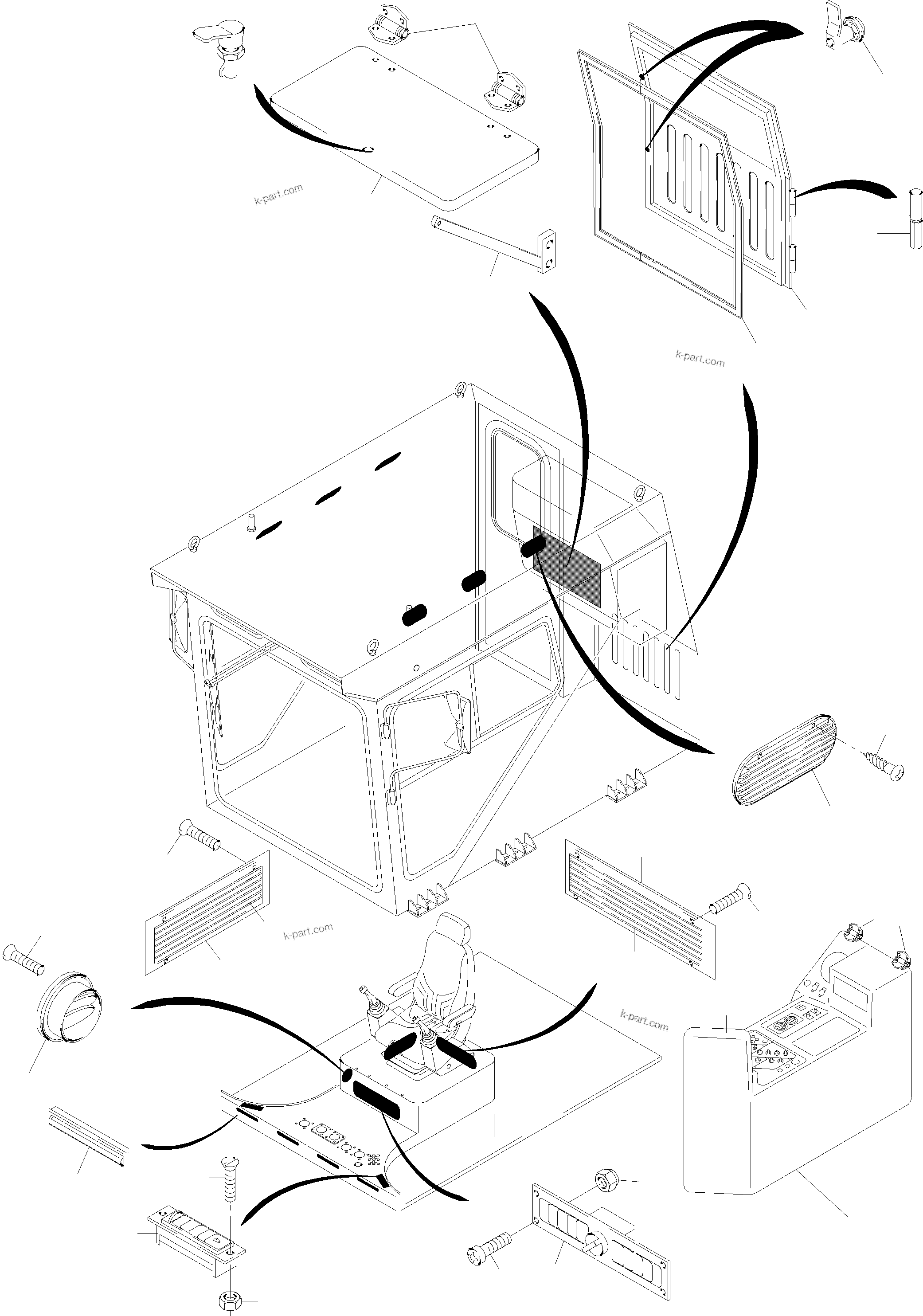 k-part.com

k-part.com

k-part.com

k-part.com