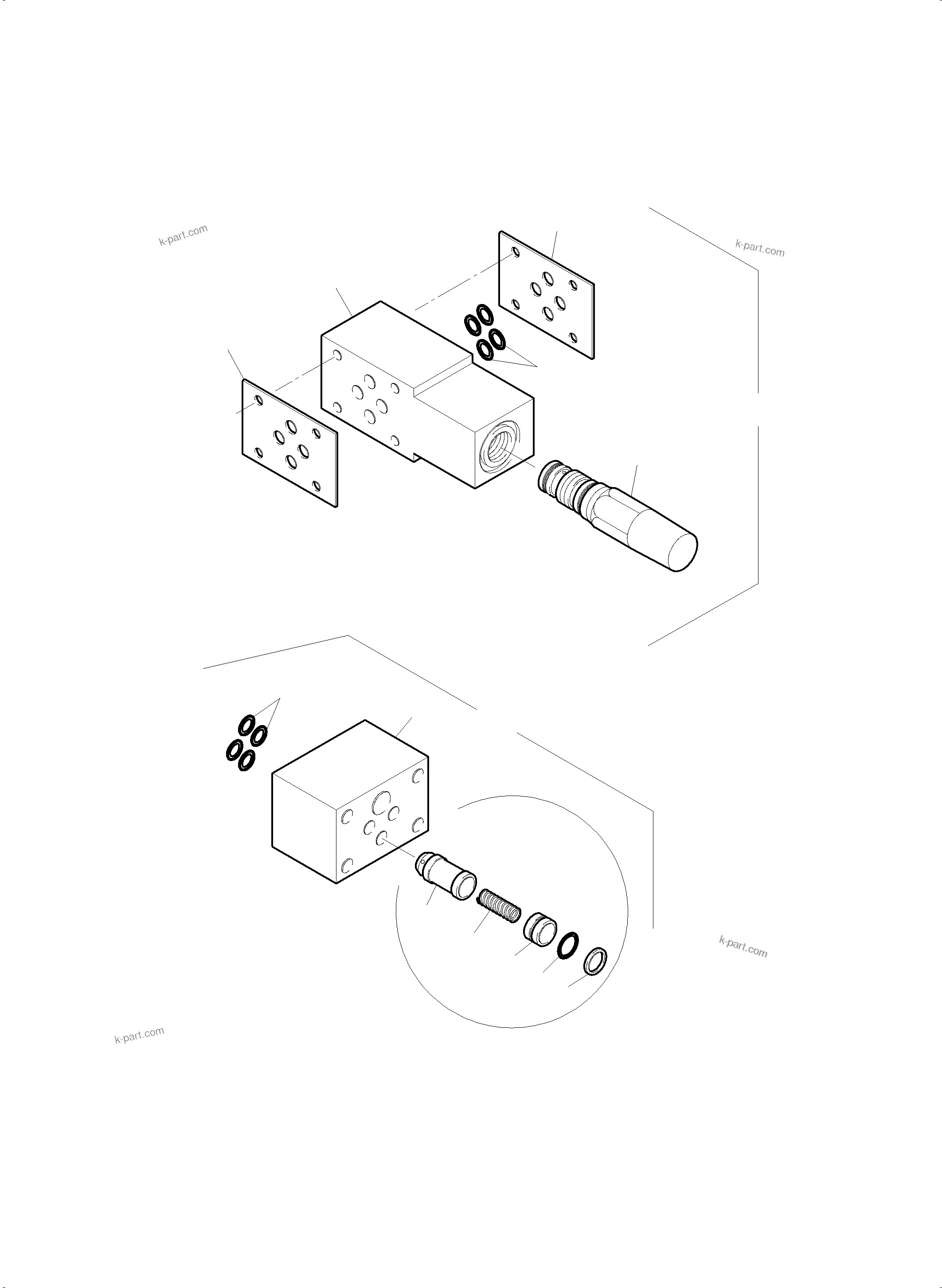 k-part.com

k-part.com

k-part.com

k-part.com