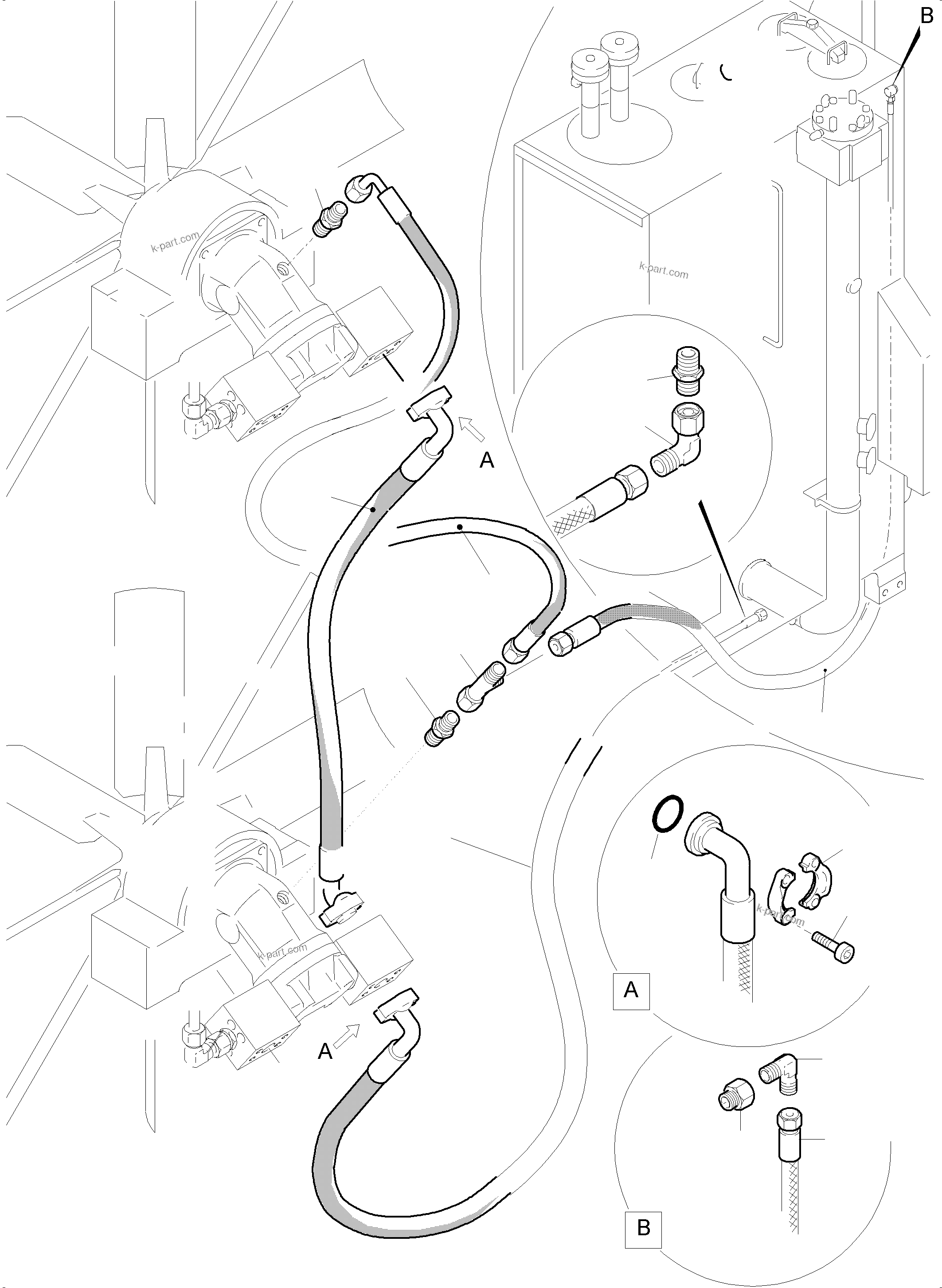 B

k-part.com

k-part.com

A

k-part.com

k-part.com

A

A

B