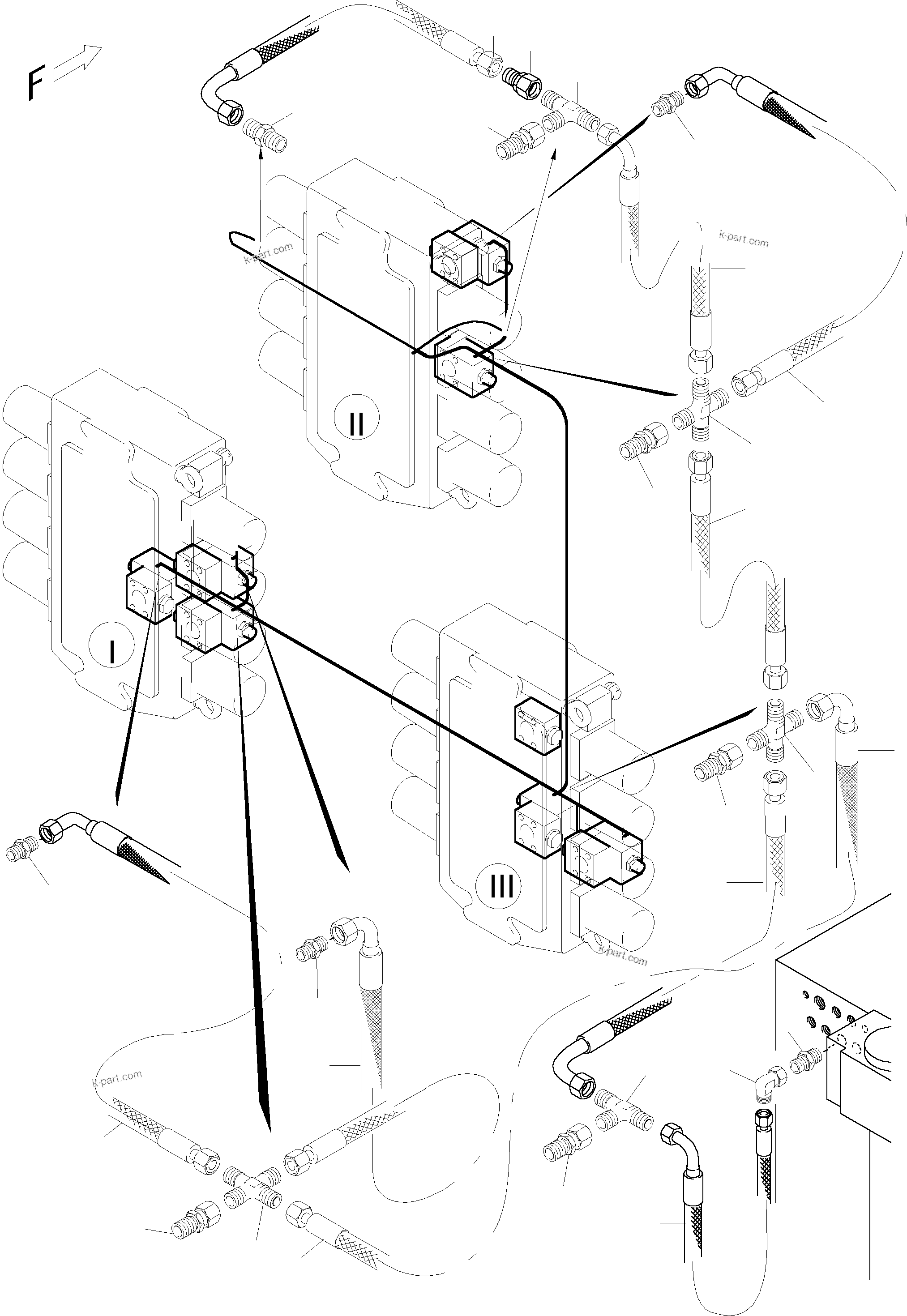 F

k-part.com

k-part.com

II

I

III

k-part.com

k-part.com