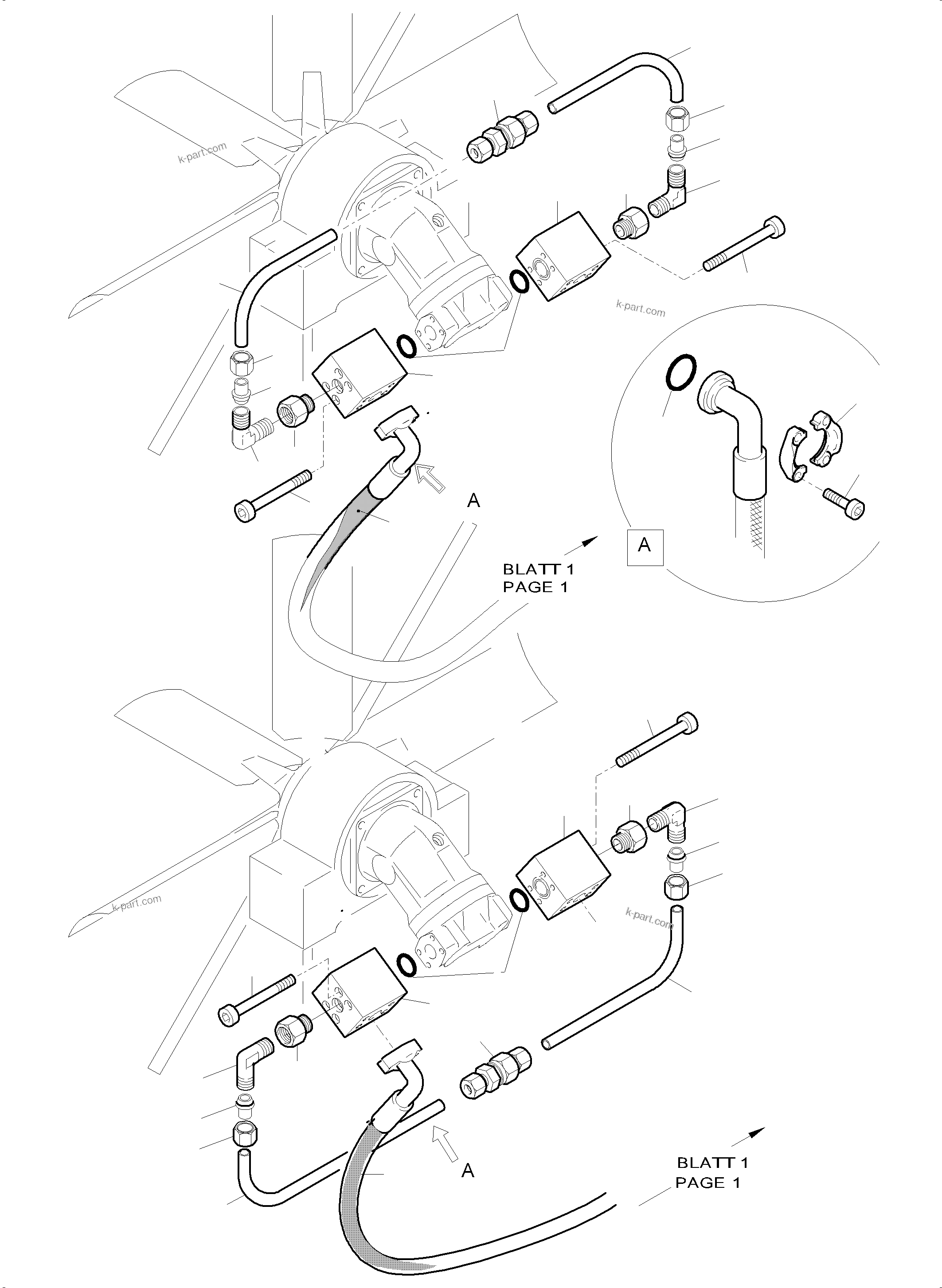 k-part.com

k-part.com

A

A

BLATT 1
PAGE 1

k-part.com

k-part.com

A

BLATT 1
PAGE 1