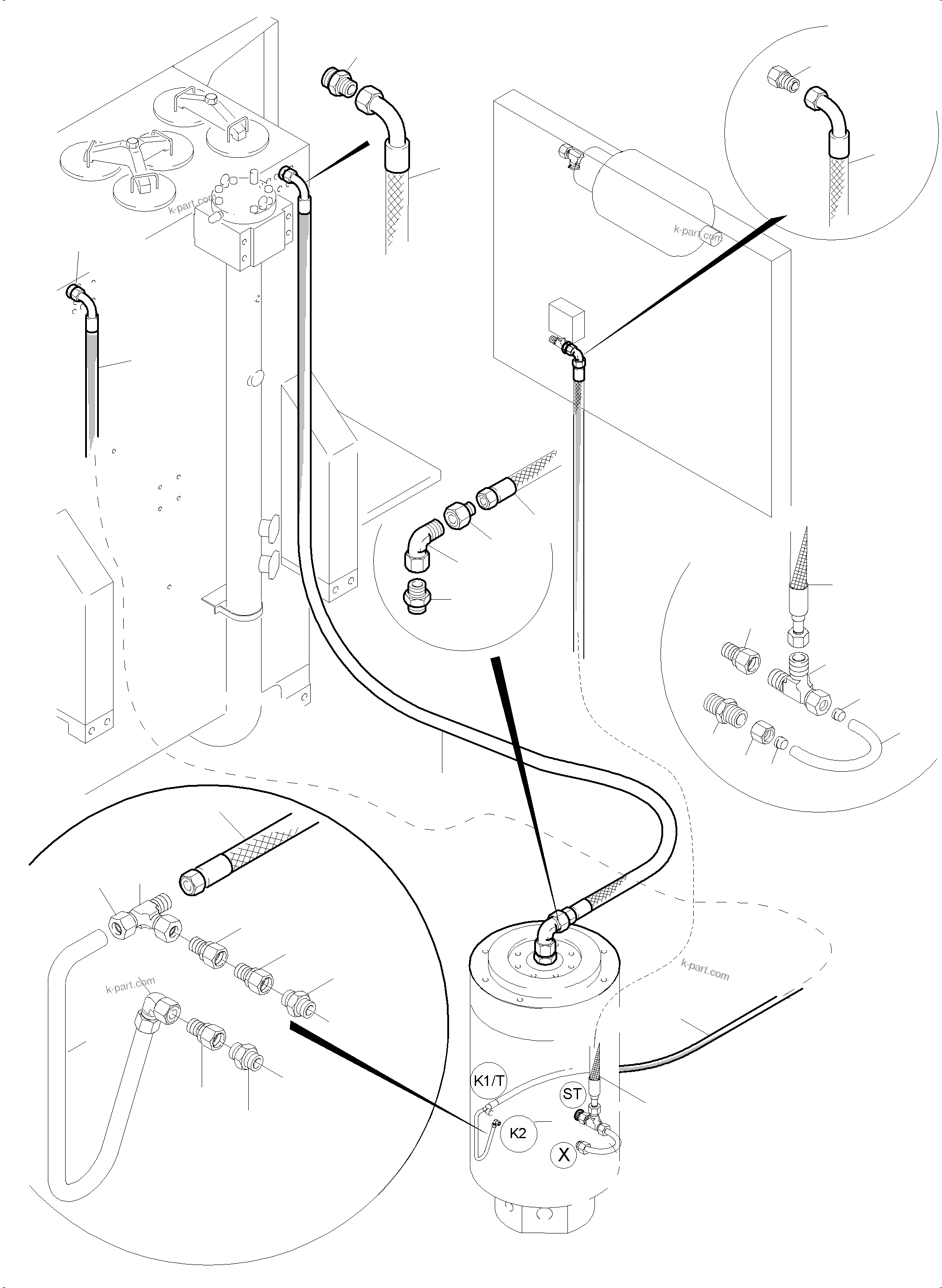 k-part.com

k-part.com

k-part.com

k-part.com

K1/T

ST

K2

X