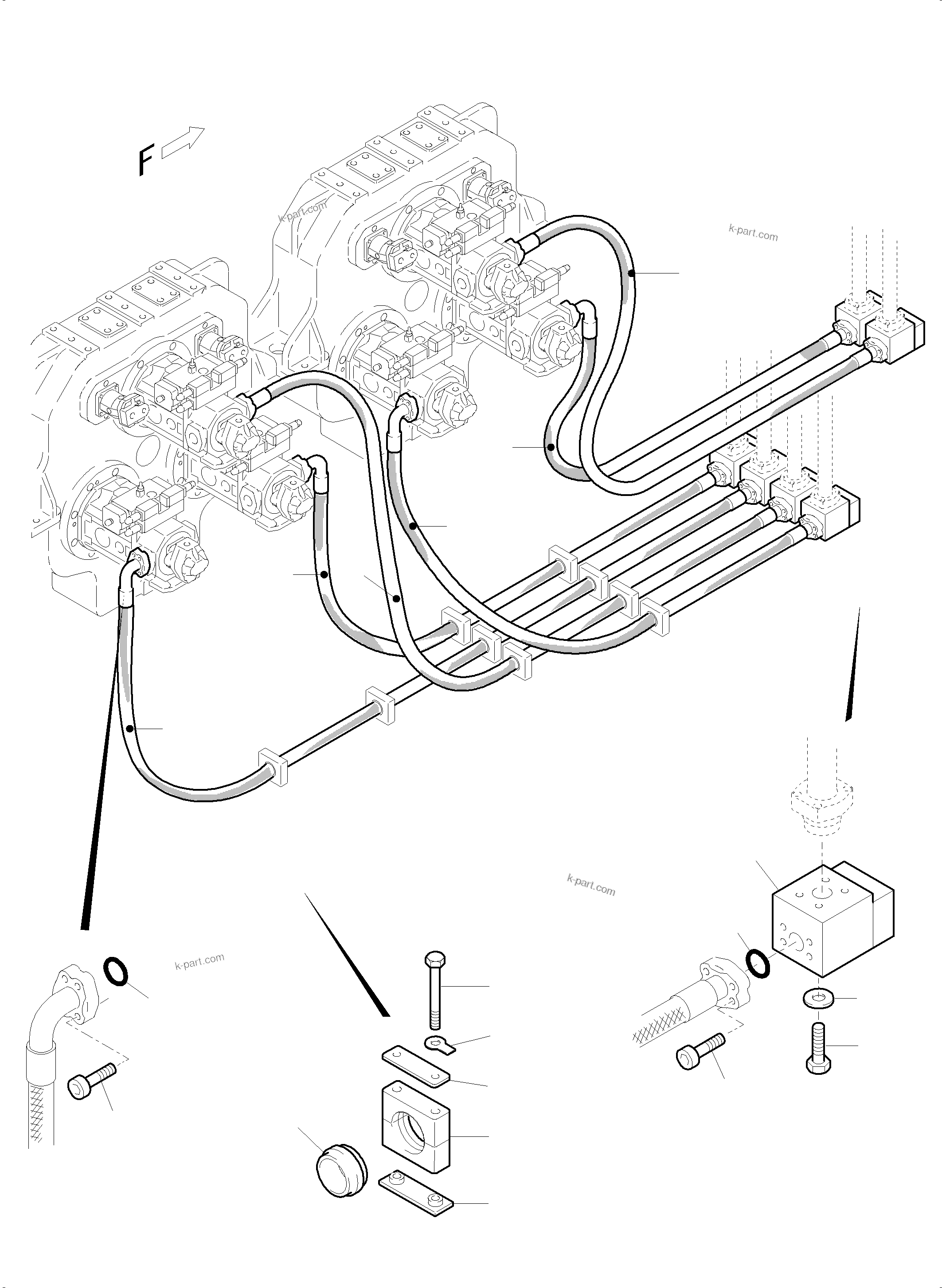 F

k-part.com

k-part.com

k-part.com

k-part.com