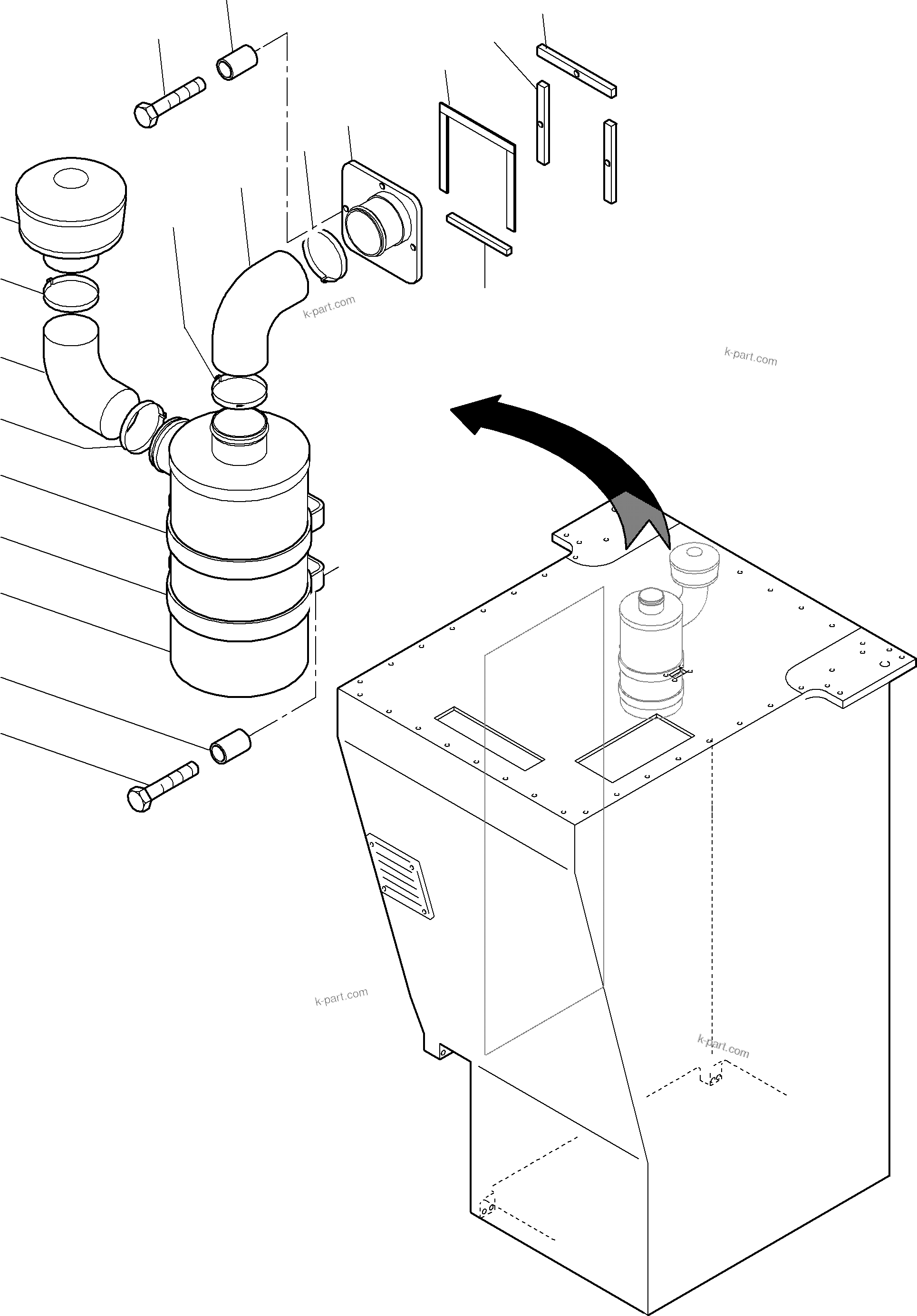 k-part.com

k-part.com

k-part.com

k-part.com