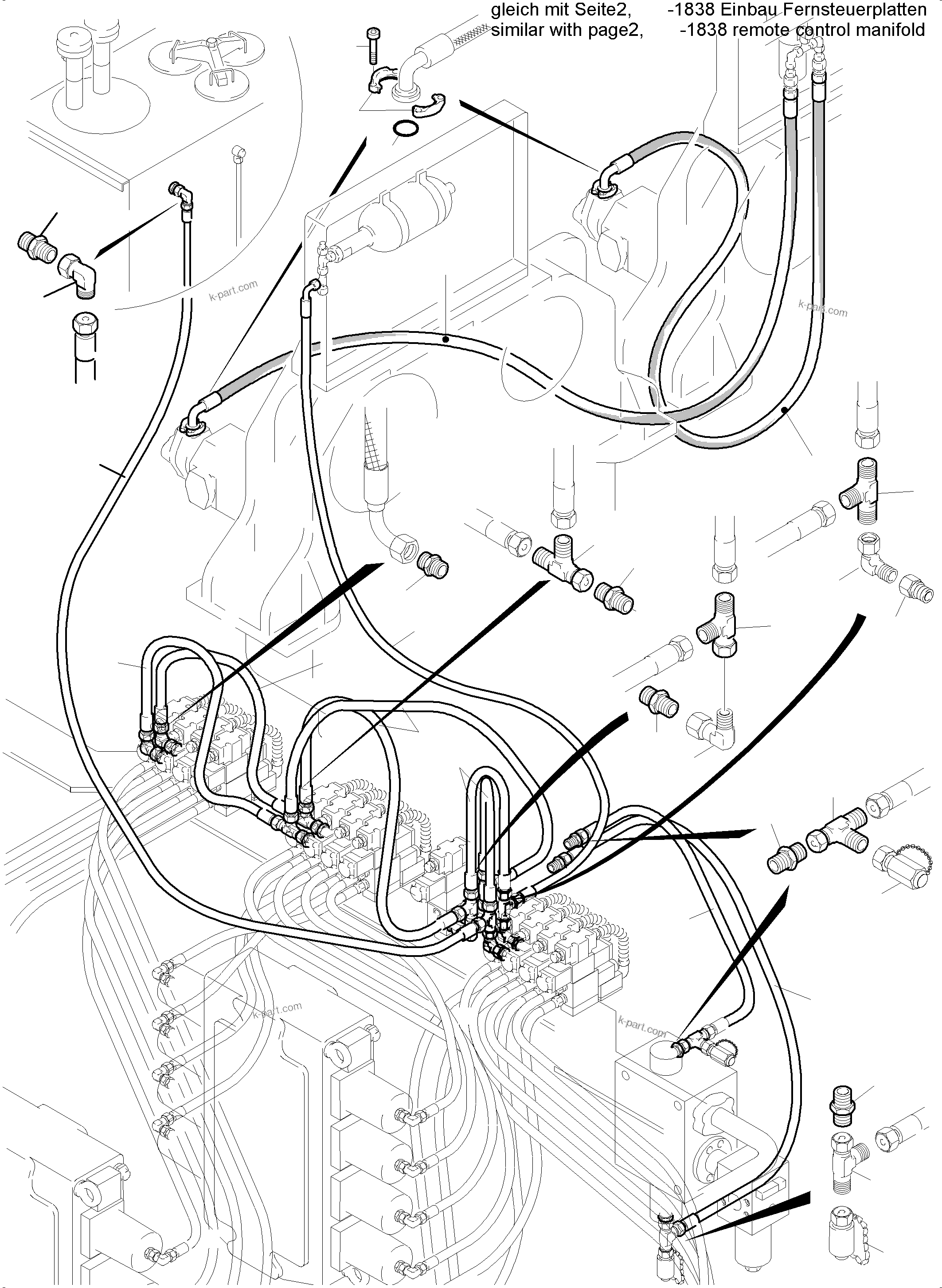 gleich mit Seite2, -1838 Einbau Fernsteuerplatten
similar with page2, -1838 remote control manifold

k-part.com
k-part.com
k-part.com
k-part.com