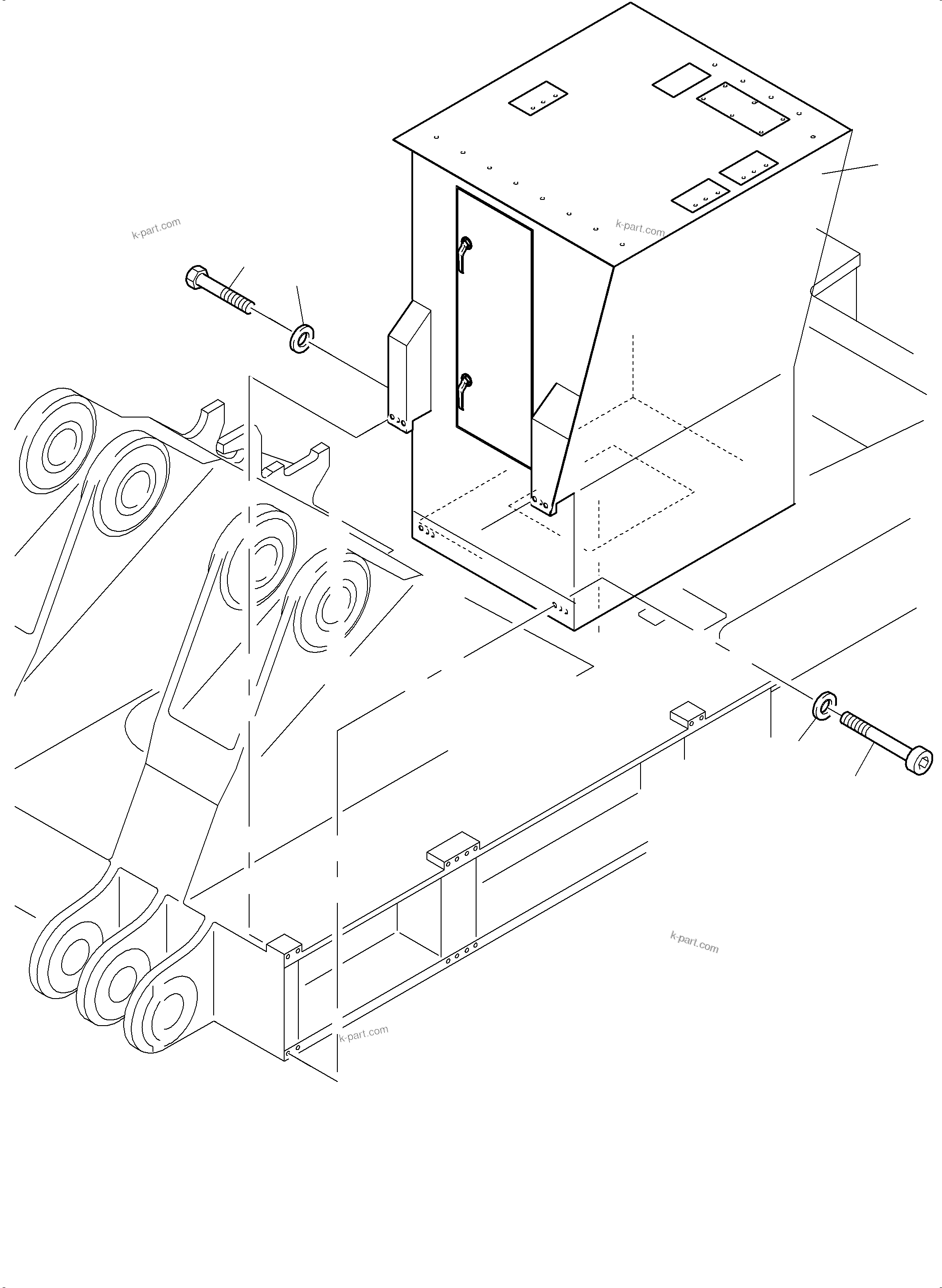 k-part.com

k-part.com

k-part.com

k-part.com