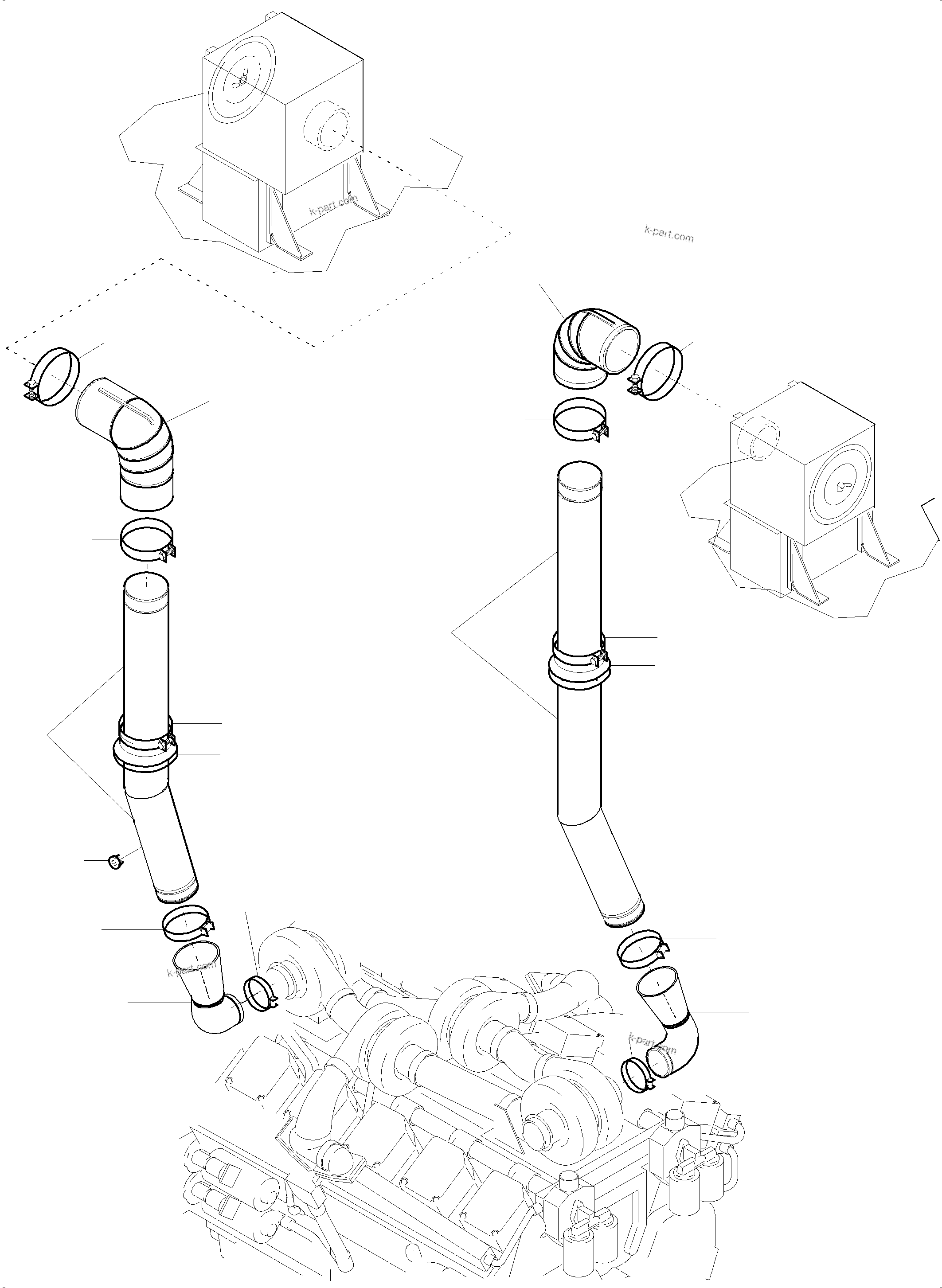 k-part.com

k-part.com

k-part.com

k-part.com