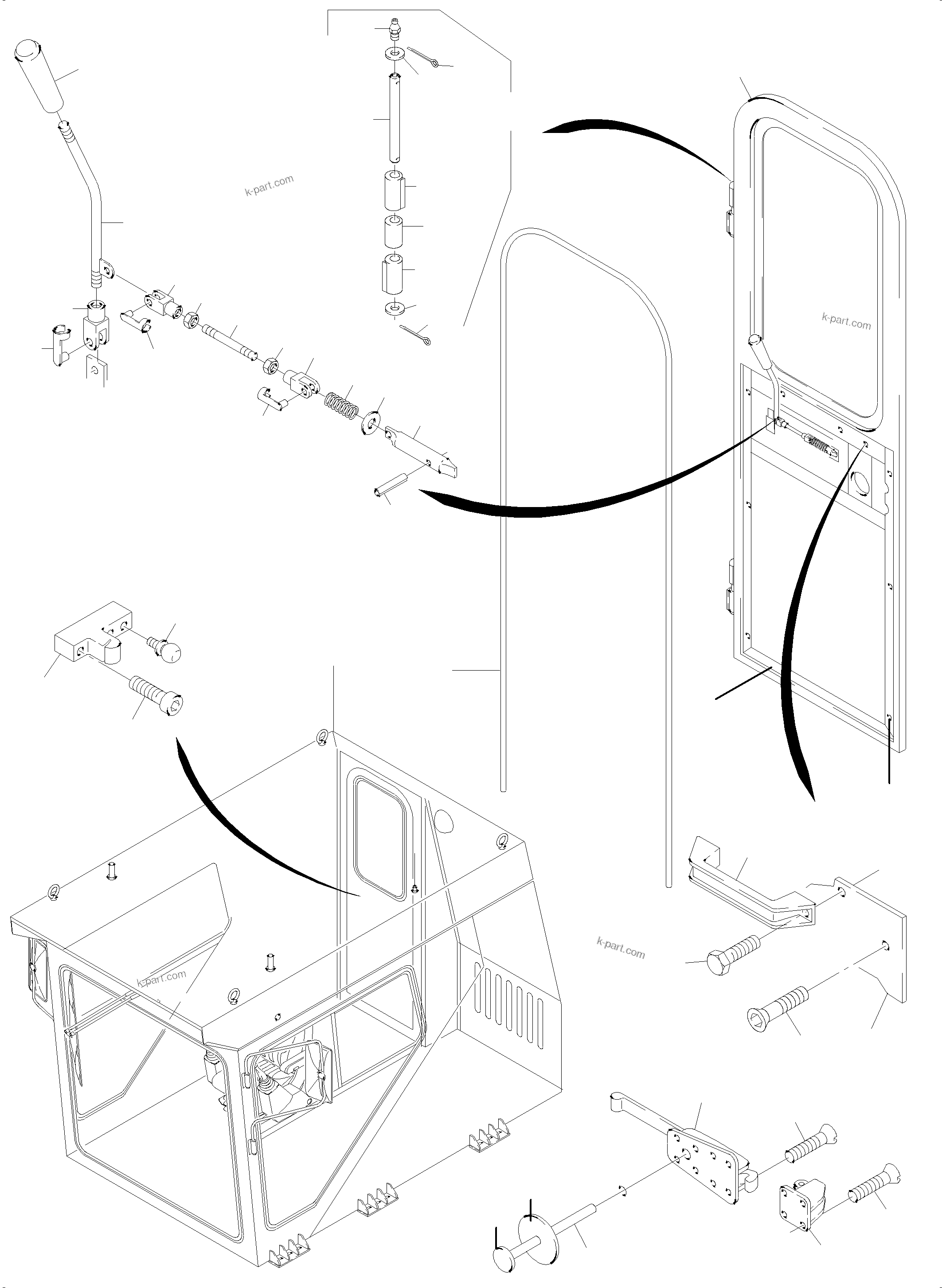 k-part.com

k-part.com

k-part.com

k-part.com