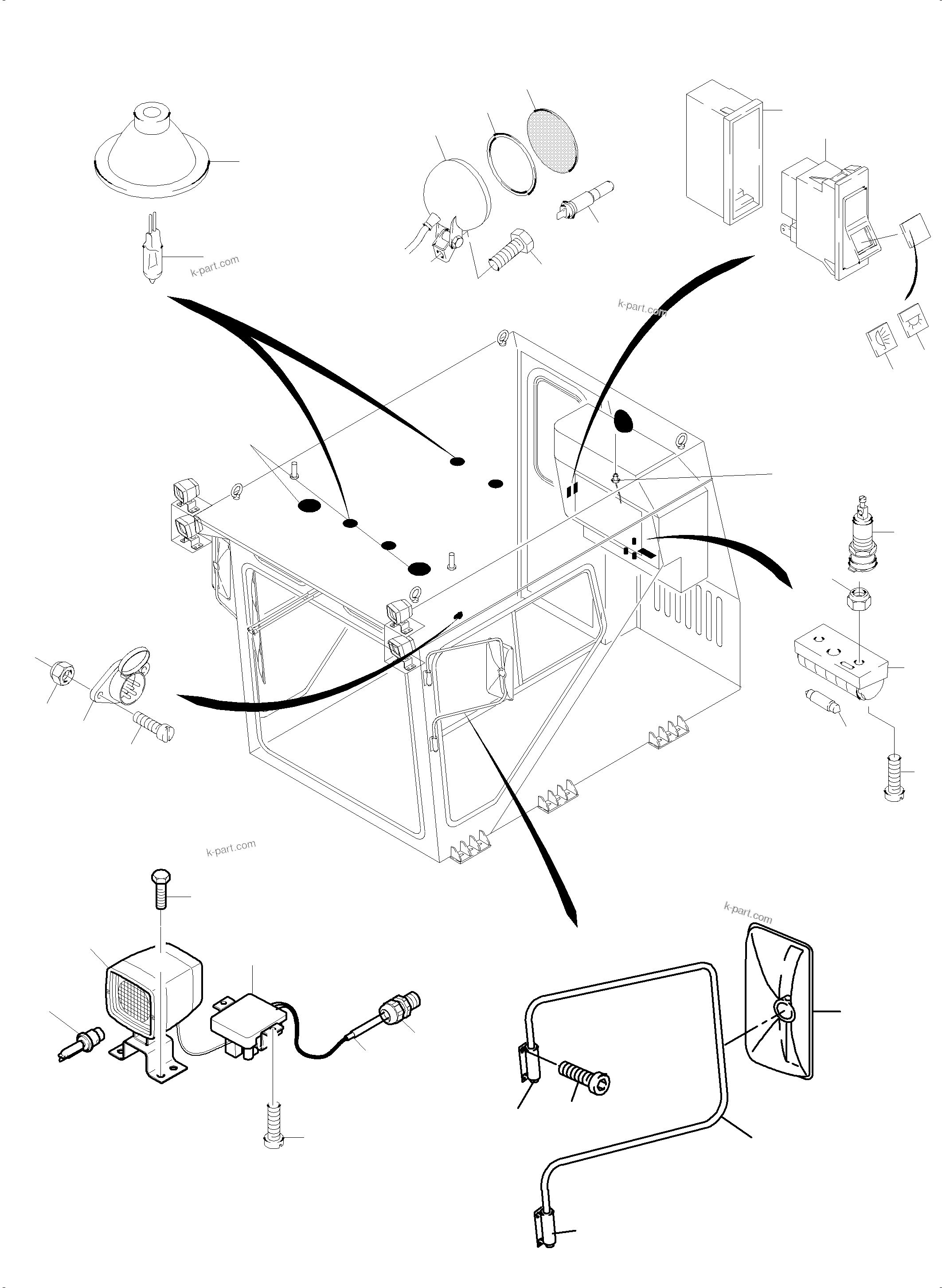 k-part.com

k-part.com

k-part.com

k-part.com