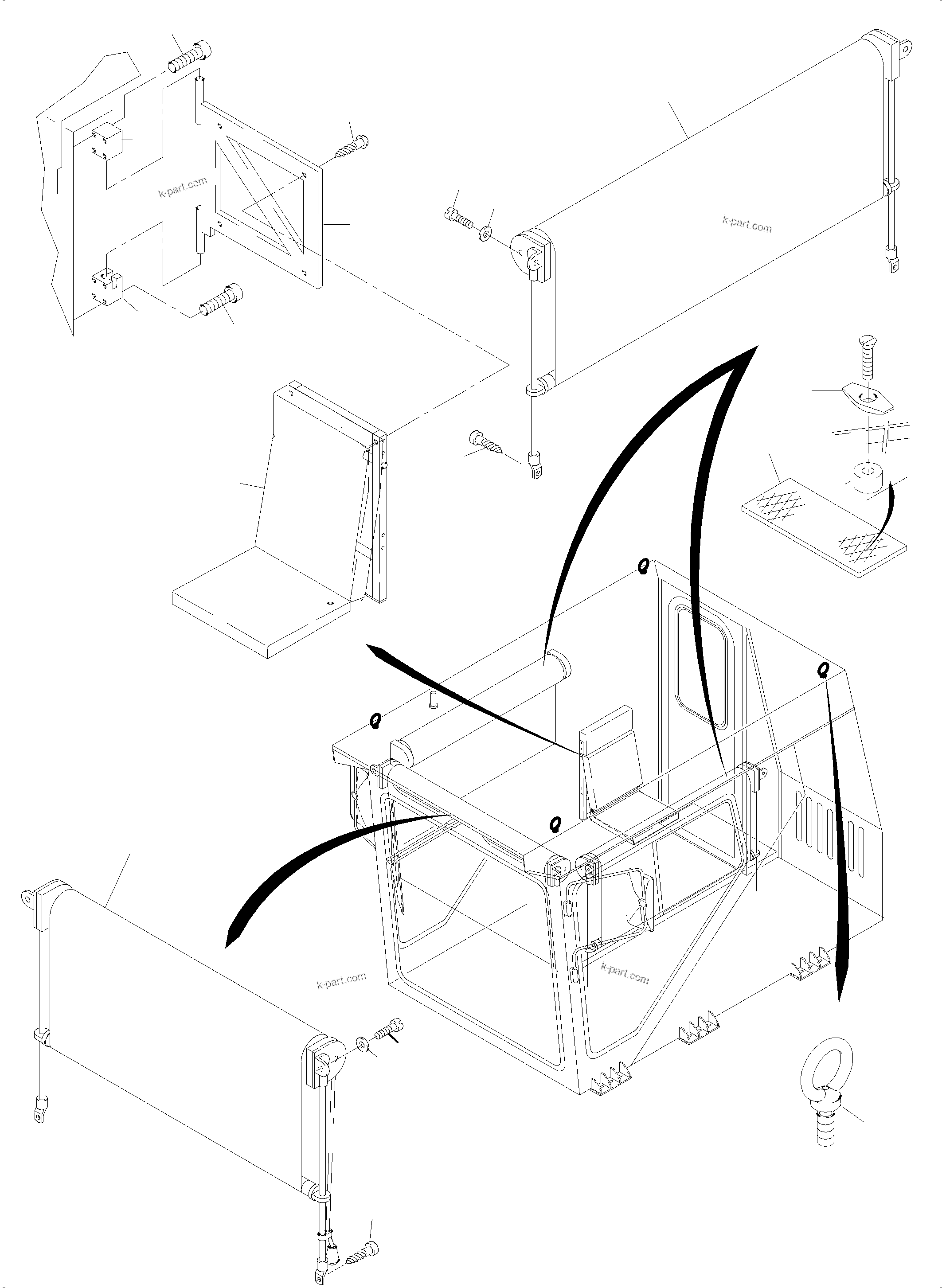 k-part.com

k-part.com

k-part.com

k-part.com