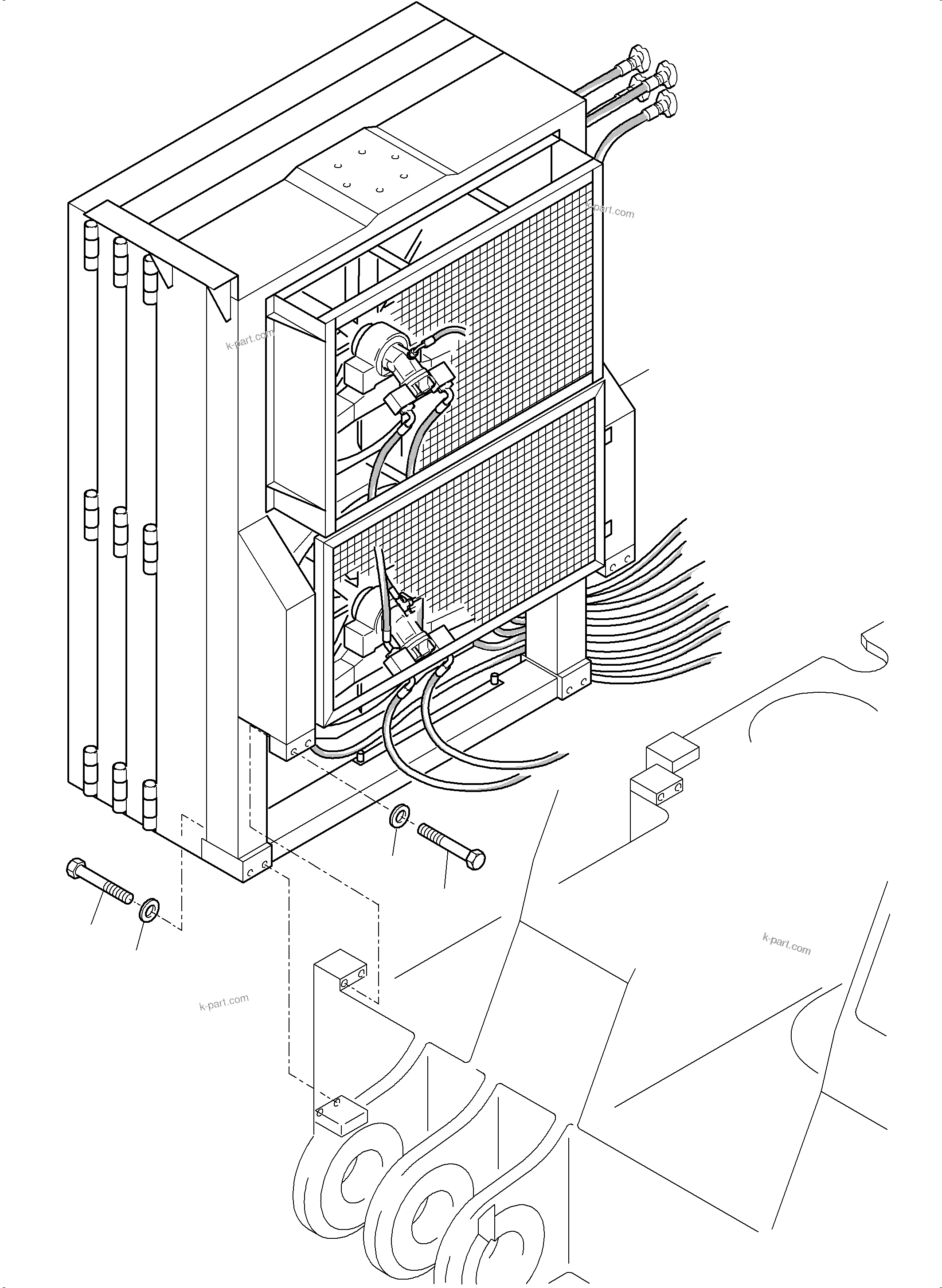 k-part.com

k-part.com

k-part.com

k-part.com