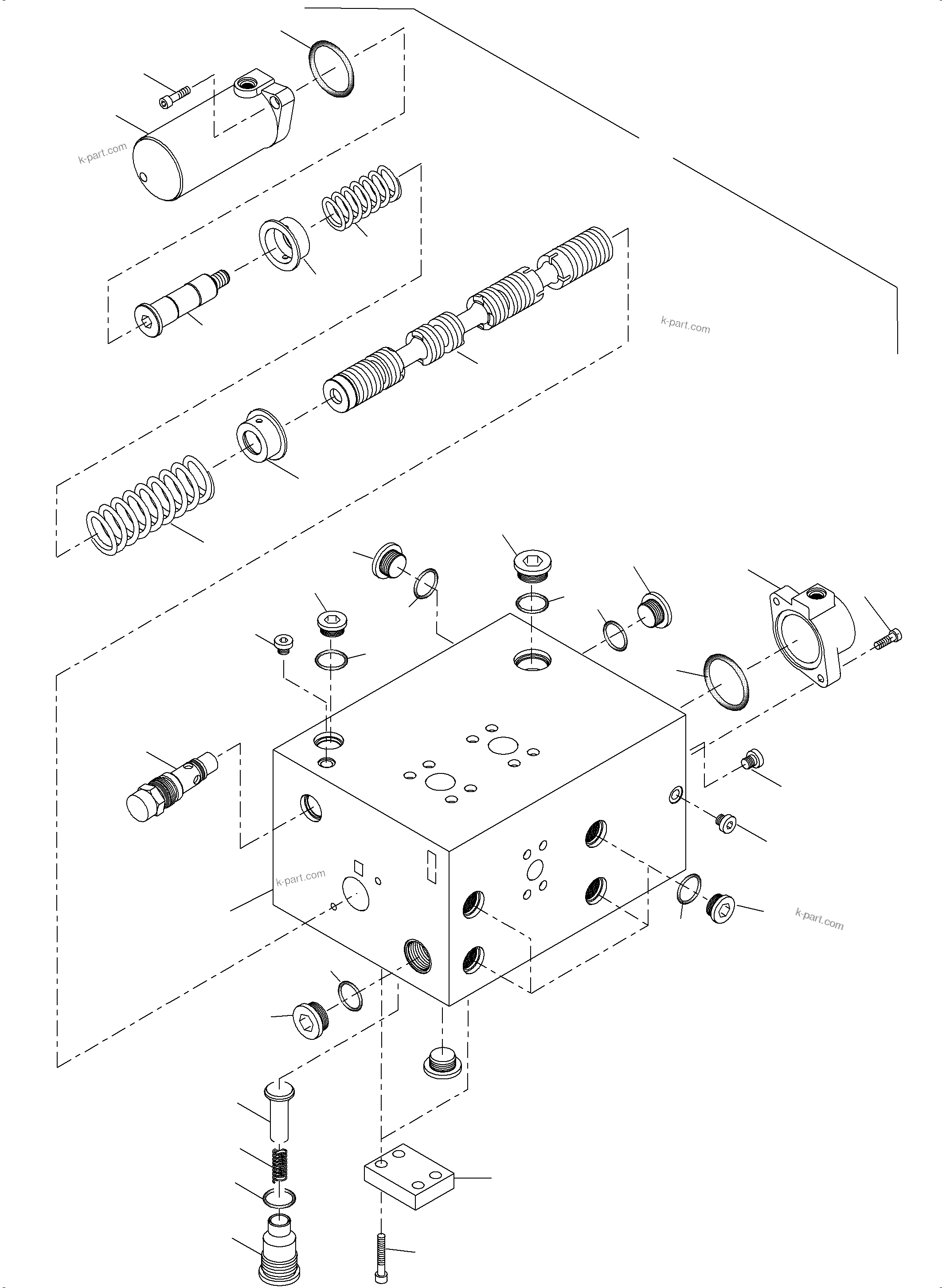 k-part.com

k-part.com

k-part.com

k-part.com