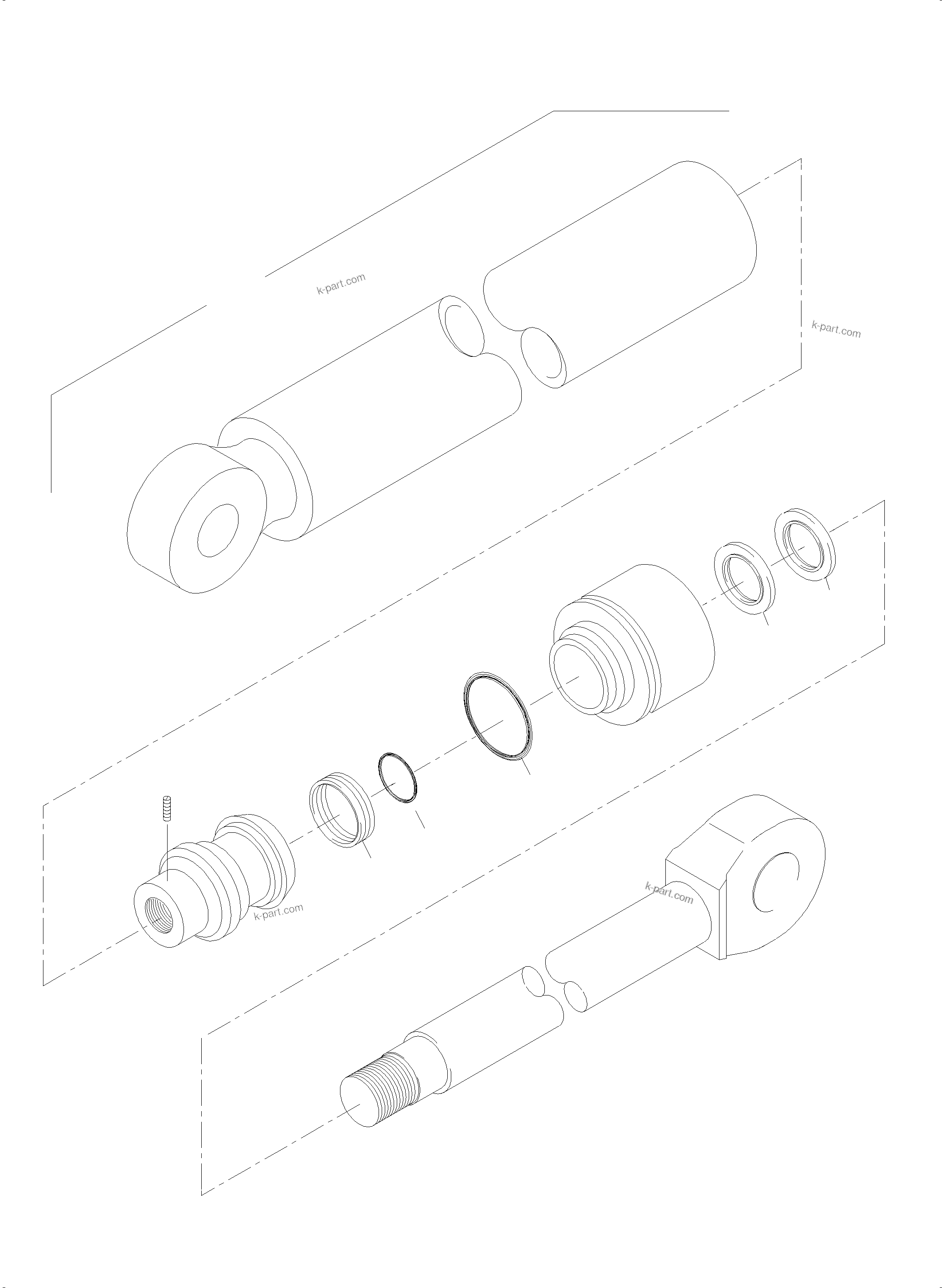 k-part.com

k-part.com

k-part.com

k-part.com