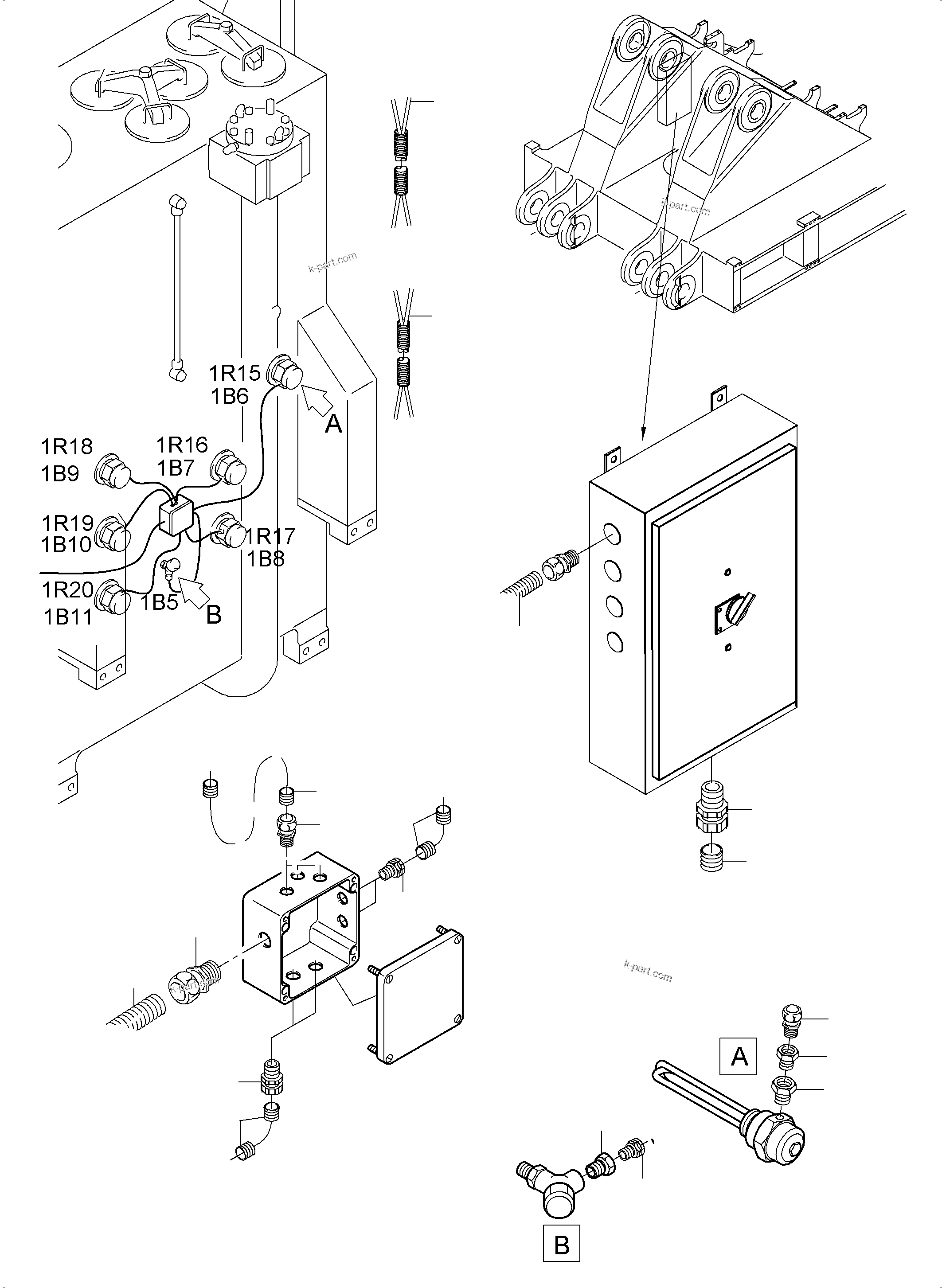 k-part.com

k-part.com

1R15
1B6

A

1R18
1B9

1R16
1B7

1R19
1B10

1R17
1B8

1R20
1B11

1B5

B

k-part.com

k-part.com

A

B