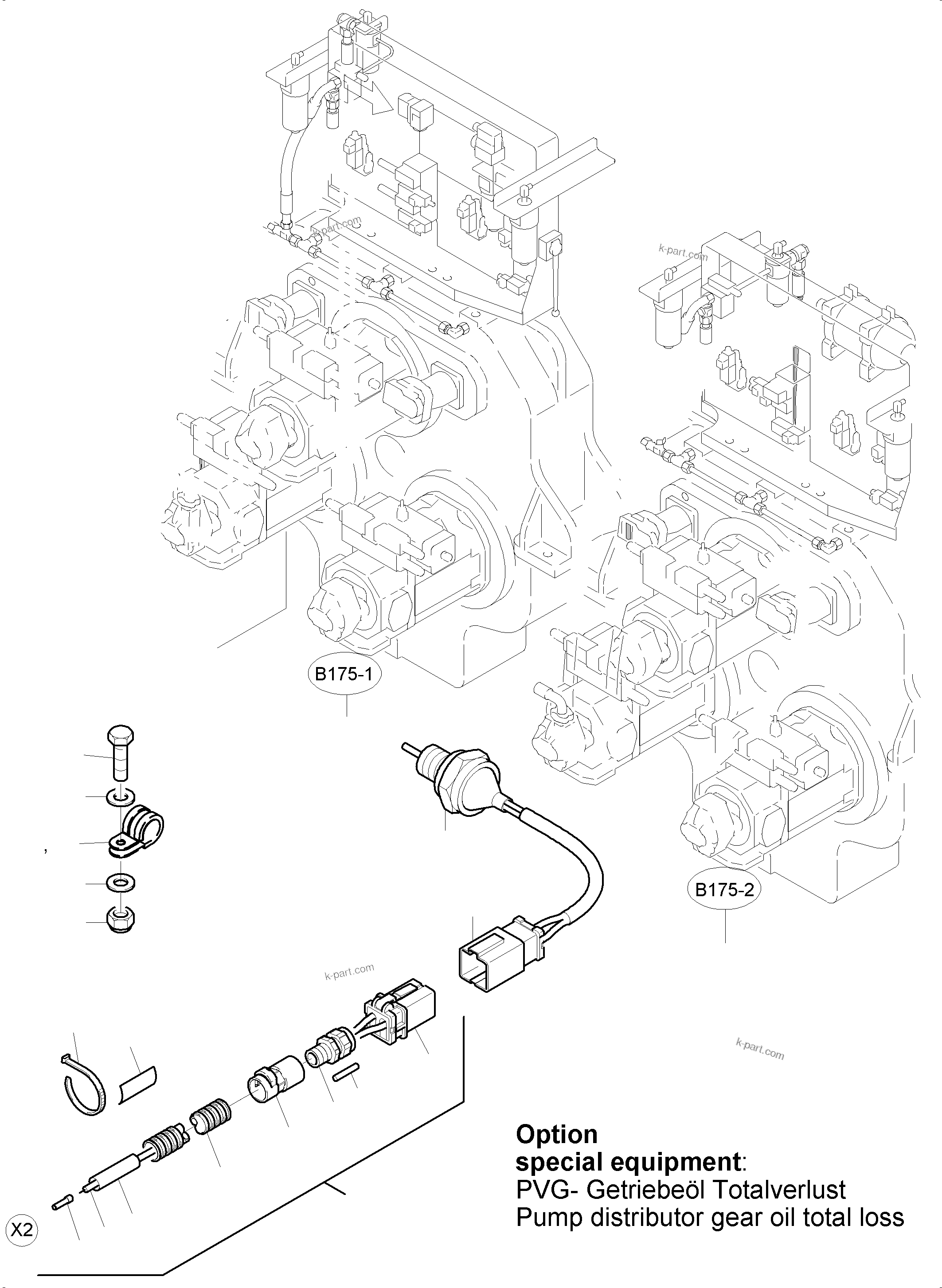 k-part.com

k-part.com

B175-1

B175-2

k-part.com

k-part.com

Option
special equipment:
PVG- Getriebeöl Totalverlust
Pump distributor gear oil total loss

X2