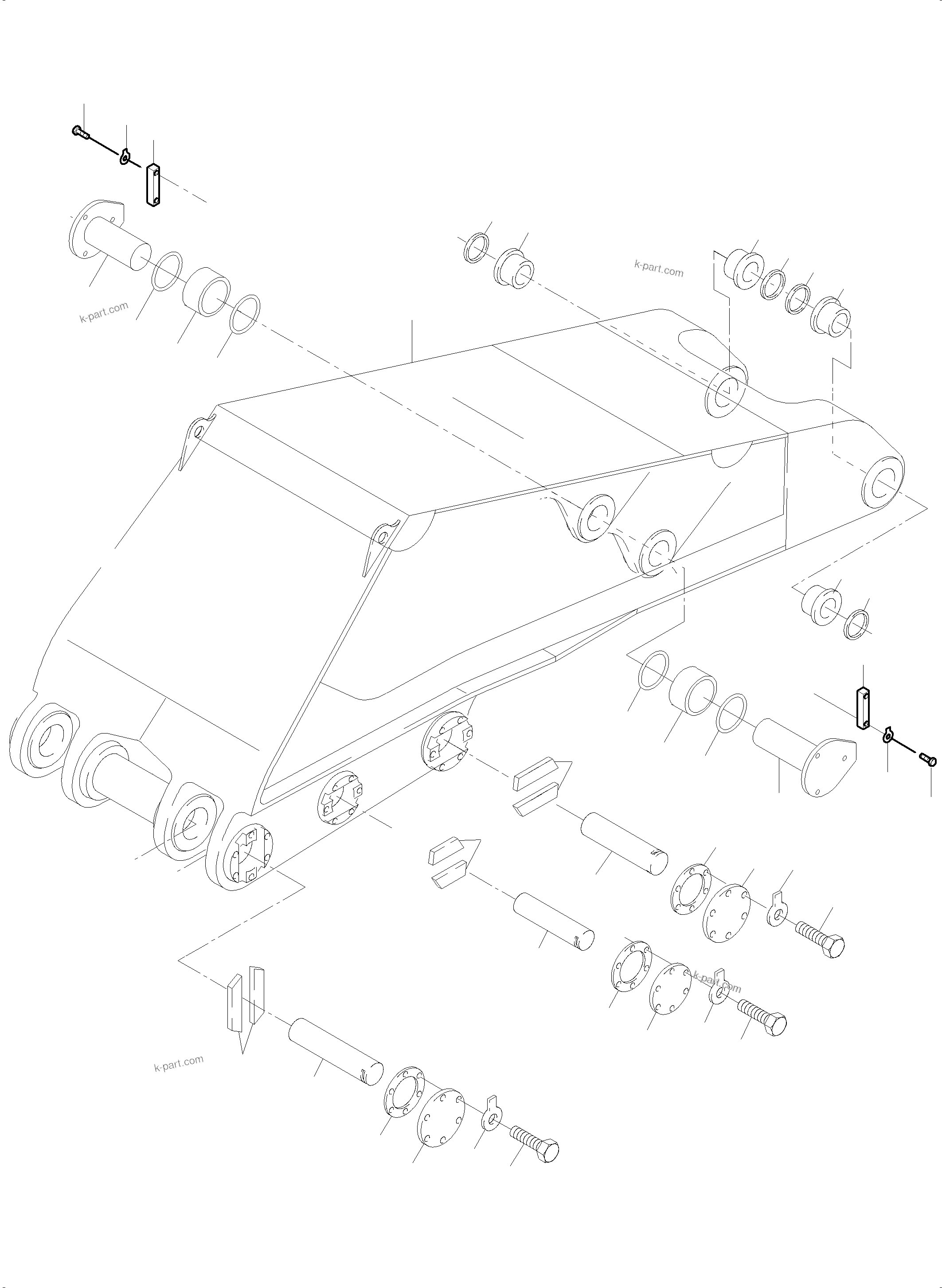 k-part.com

k-part.com

k-part.com

k-part.com