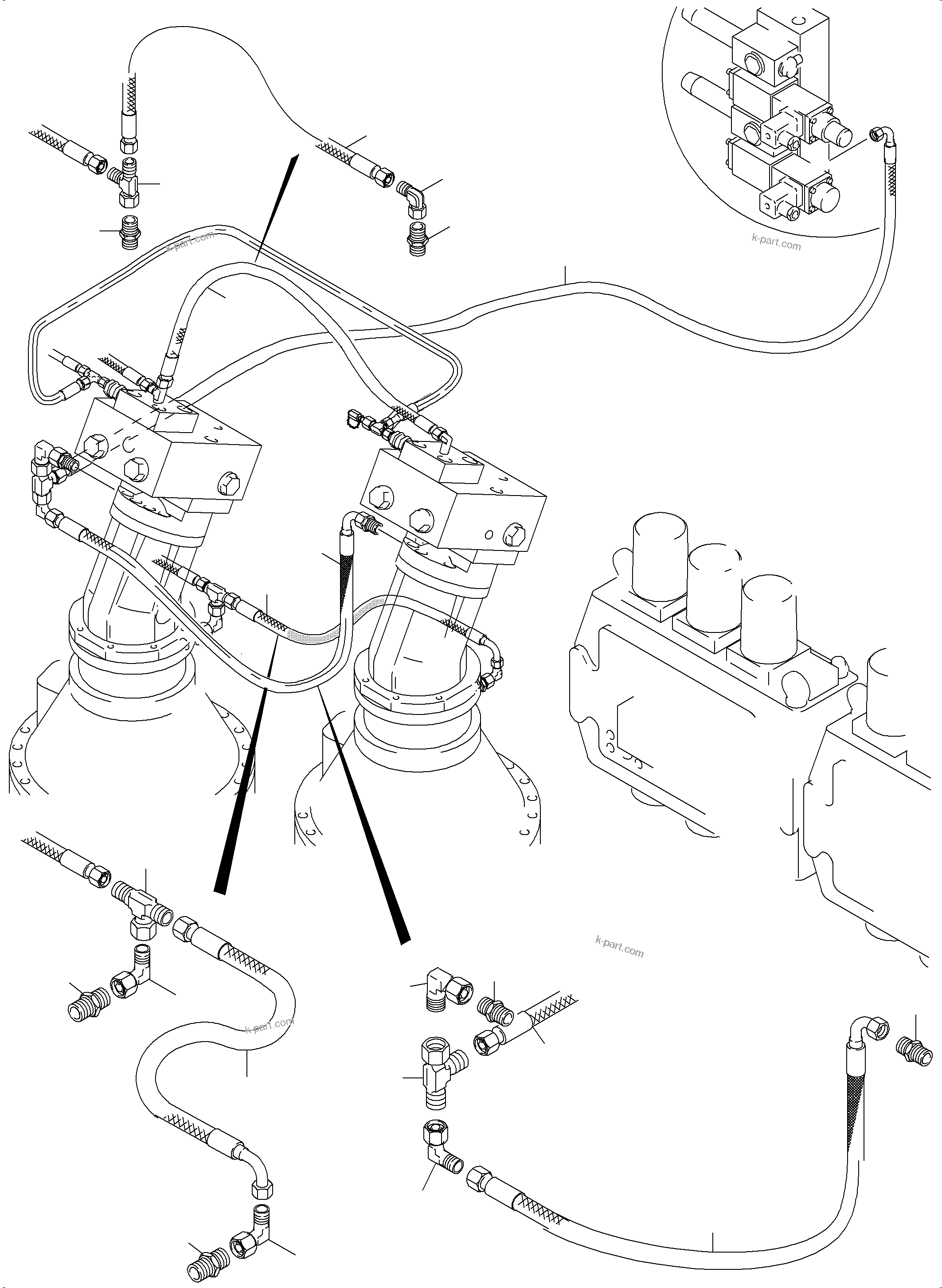 k-part.com

k-part.com

k-part.com

k-part.com