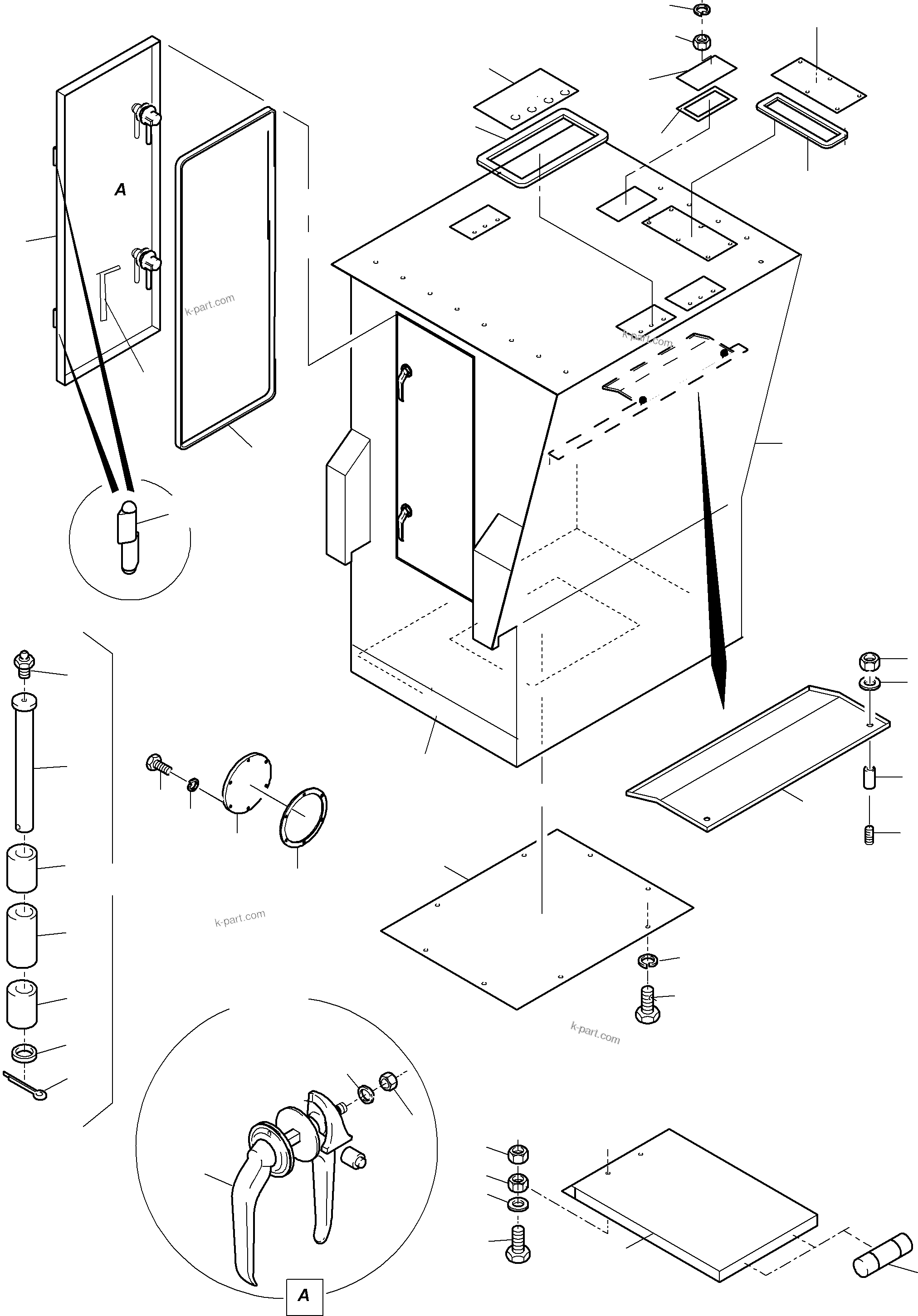 A

k-part.com

k-part.com

k-part.com

k-part.com

A