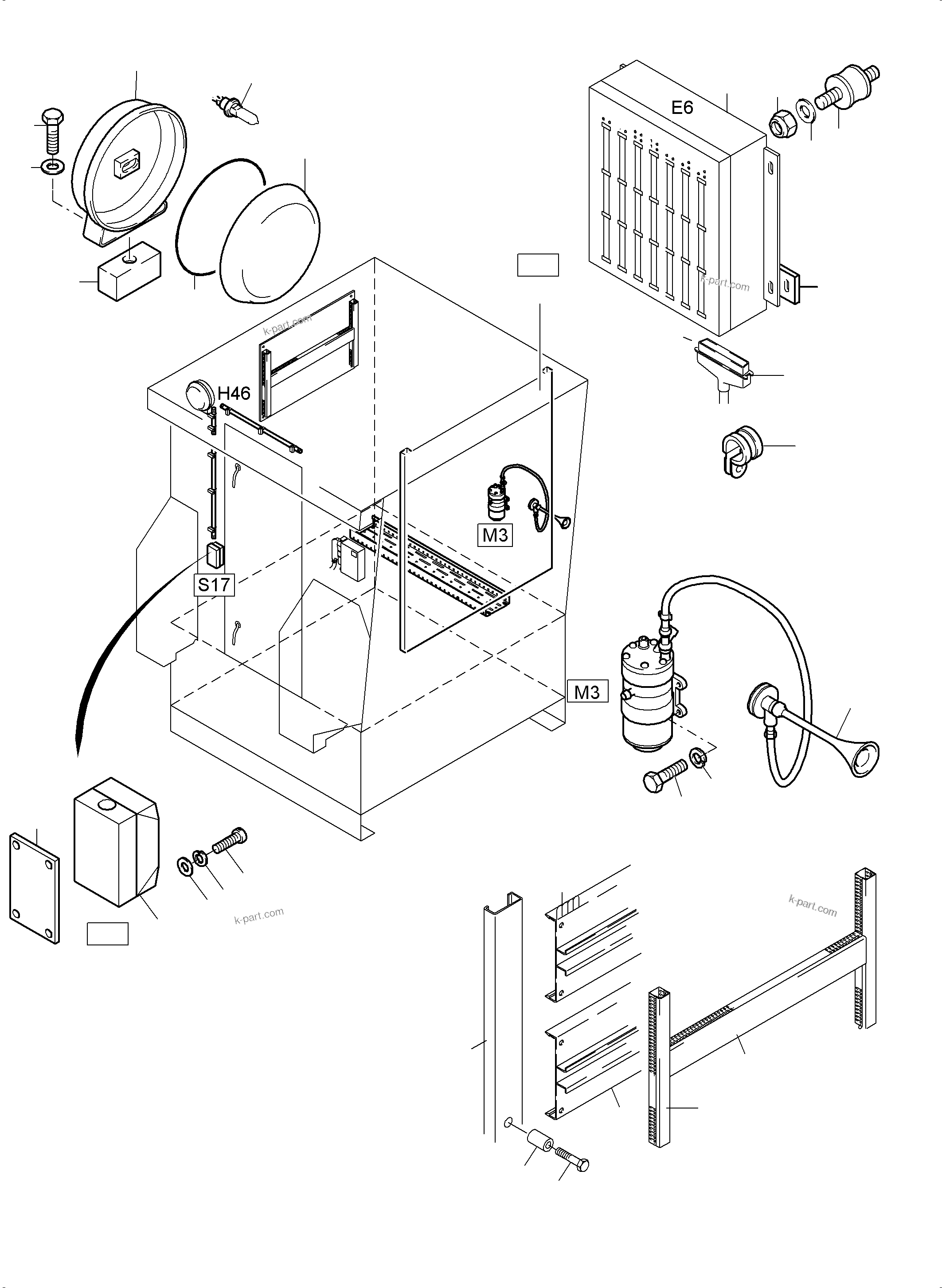 E6
k-part.com
k-part.com
H46
M3
S17
M3
k-part.com
k-part.com