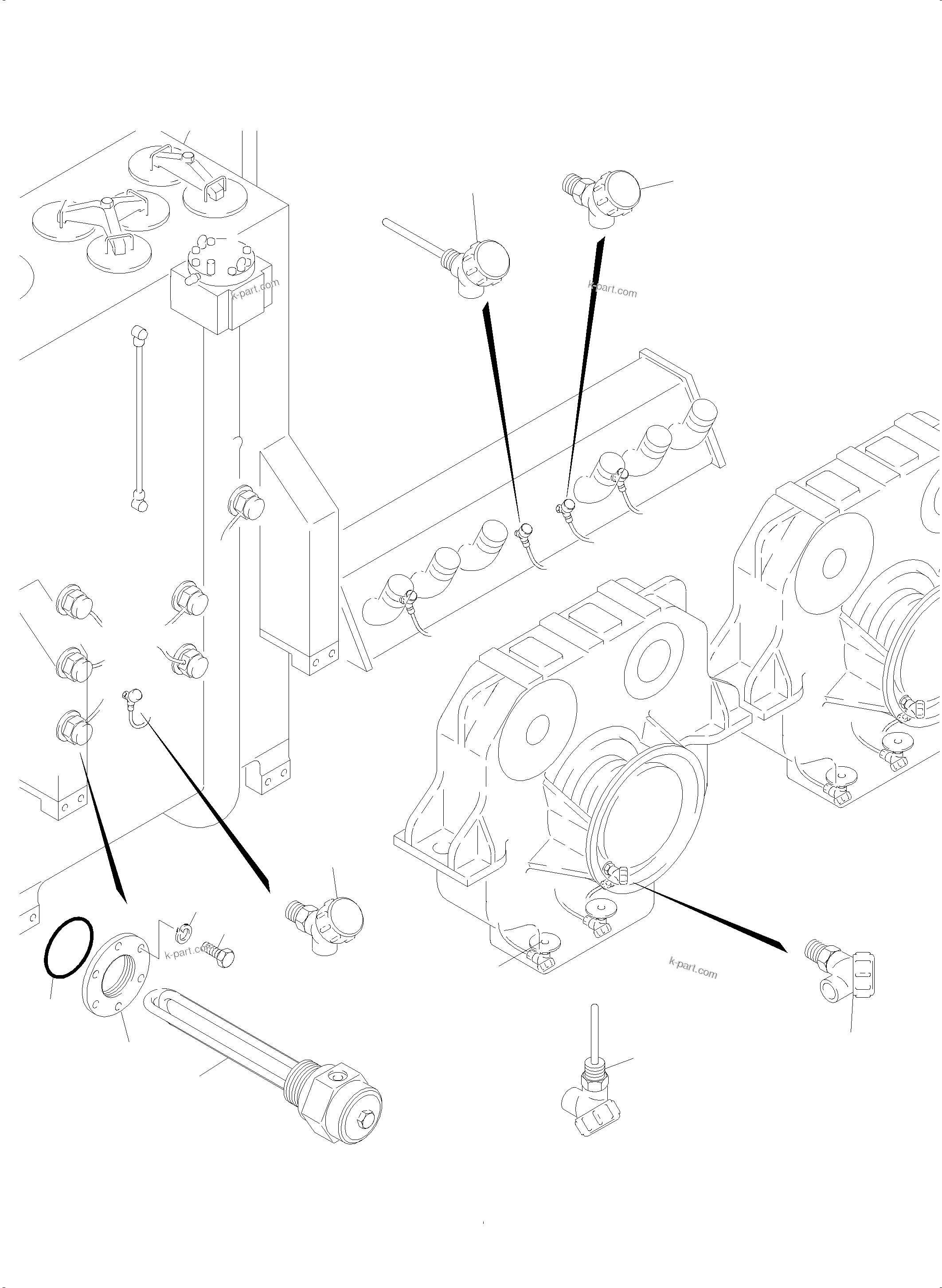 k-part.com

k-part.com

k-part.com

k-part.com