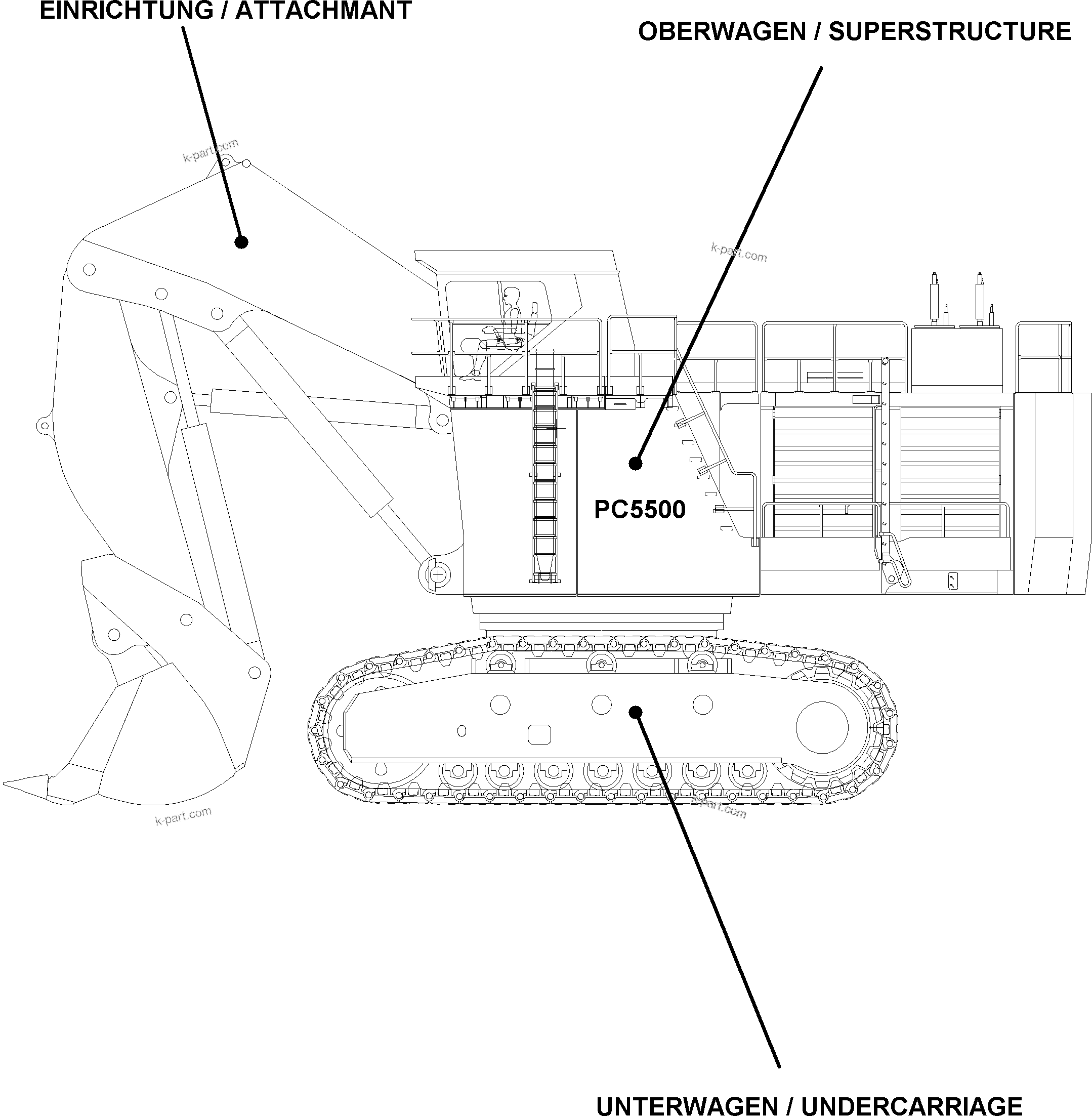 EINRICHTUNG / ATTACHMANT

OBERWAGEN / SUPERSTRUCTURE

k-part.com

k-part.com

PC5500

k-part.com

k-part.com

UNTERWAGEN / UNDERCARRIAGE