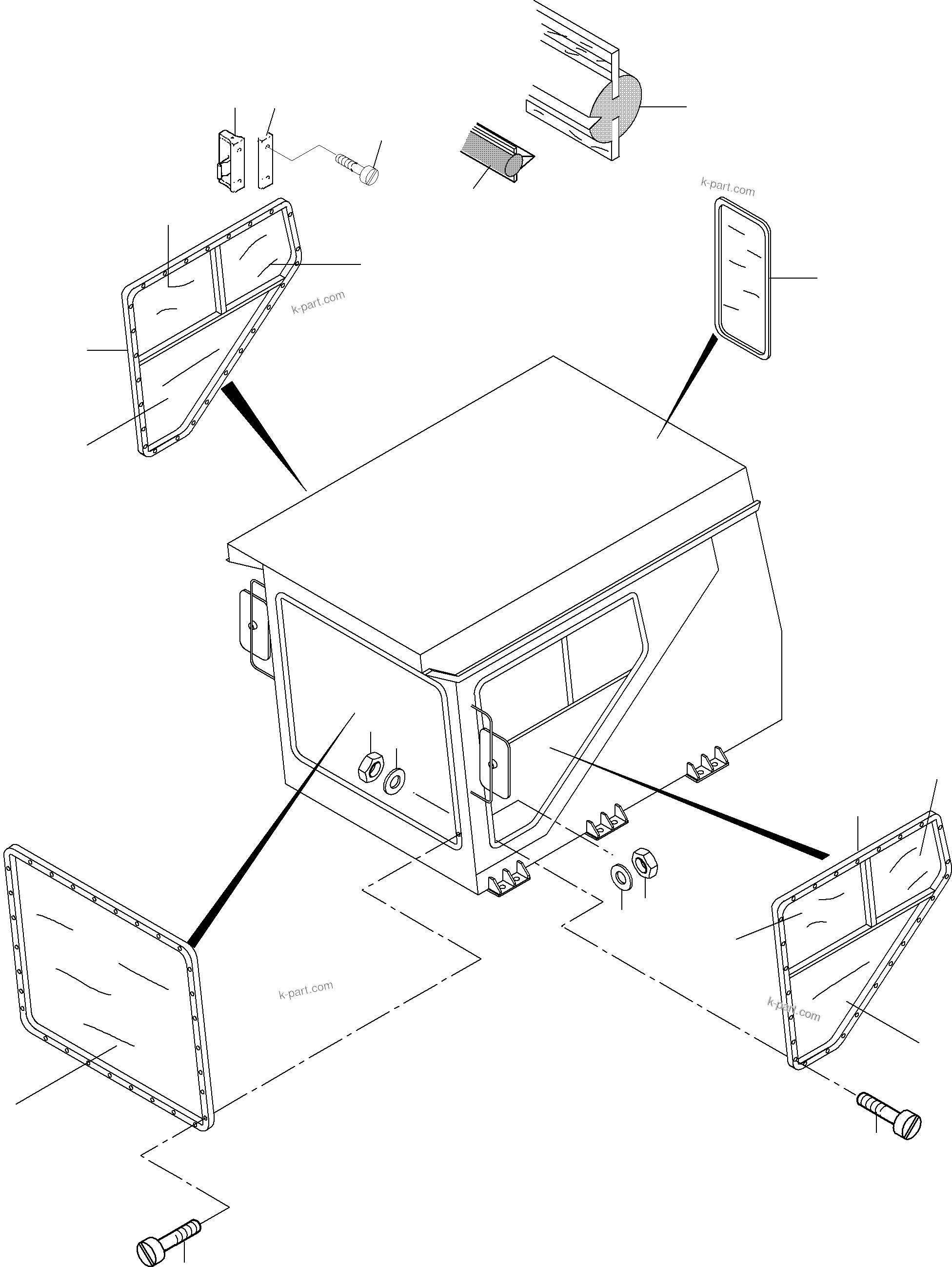 k-part.com

k-part.com

k-part.com

k-part.com