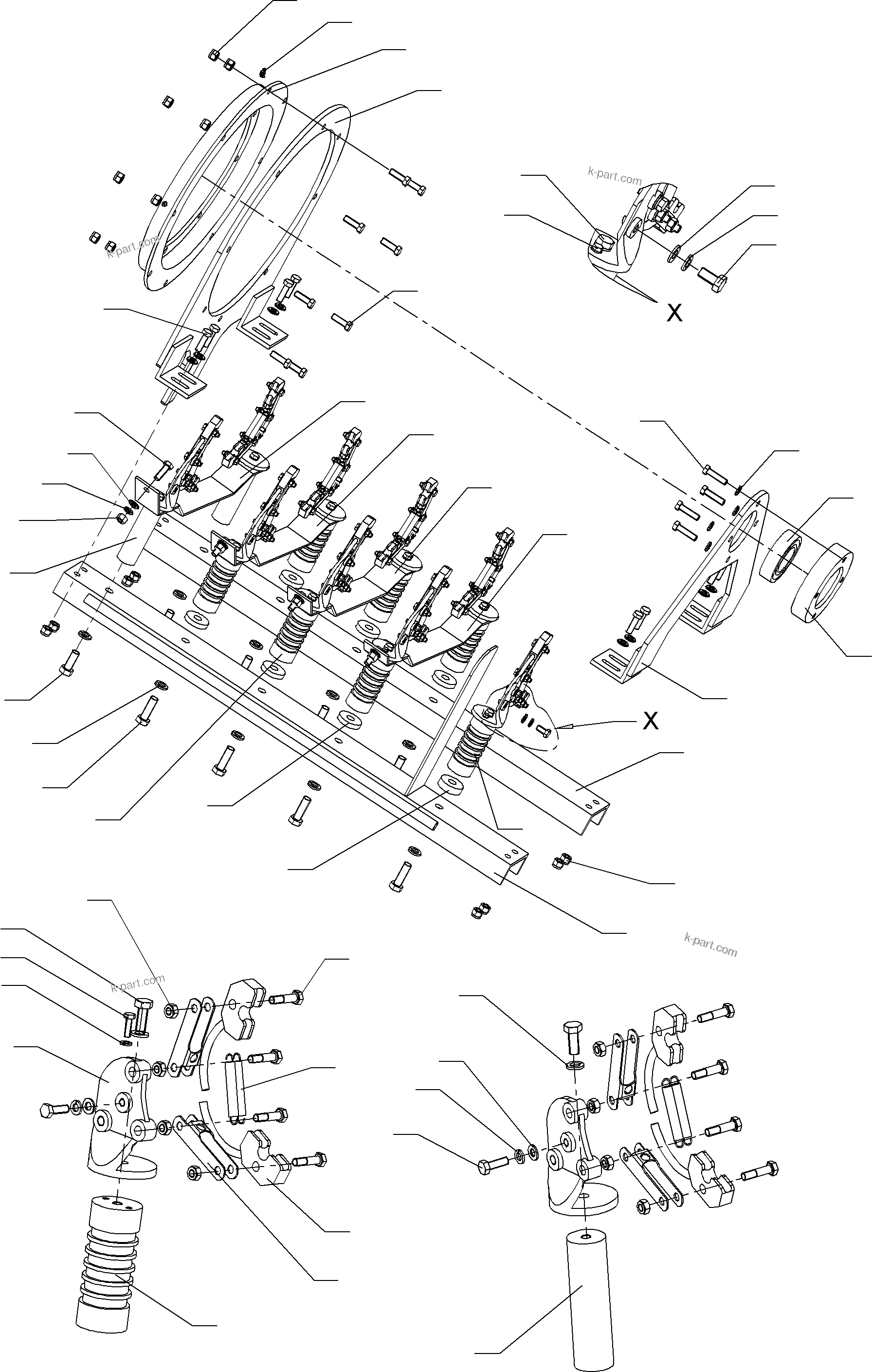 k-part.com

k-part.com

X

X

k-part.com

k-part.com