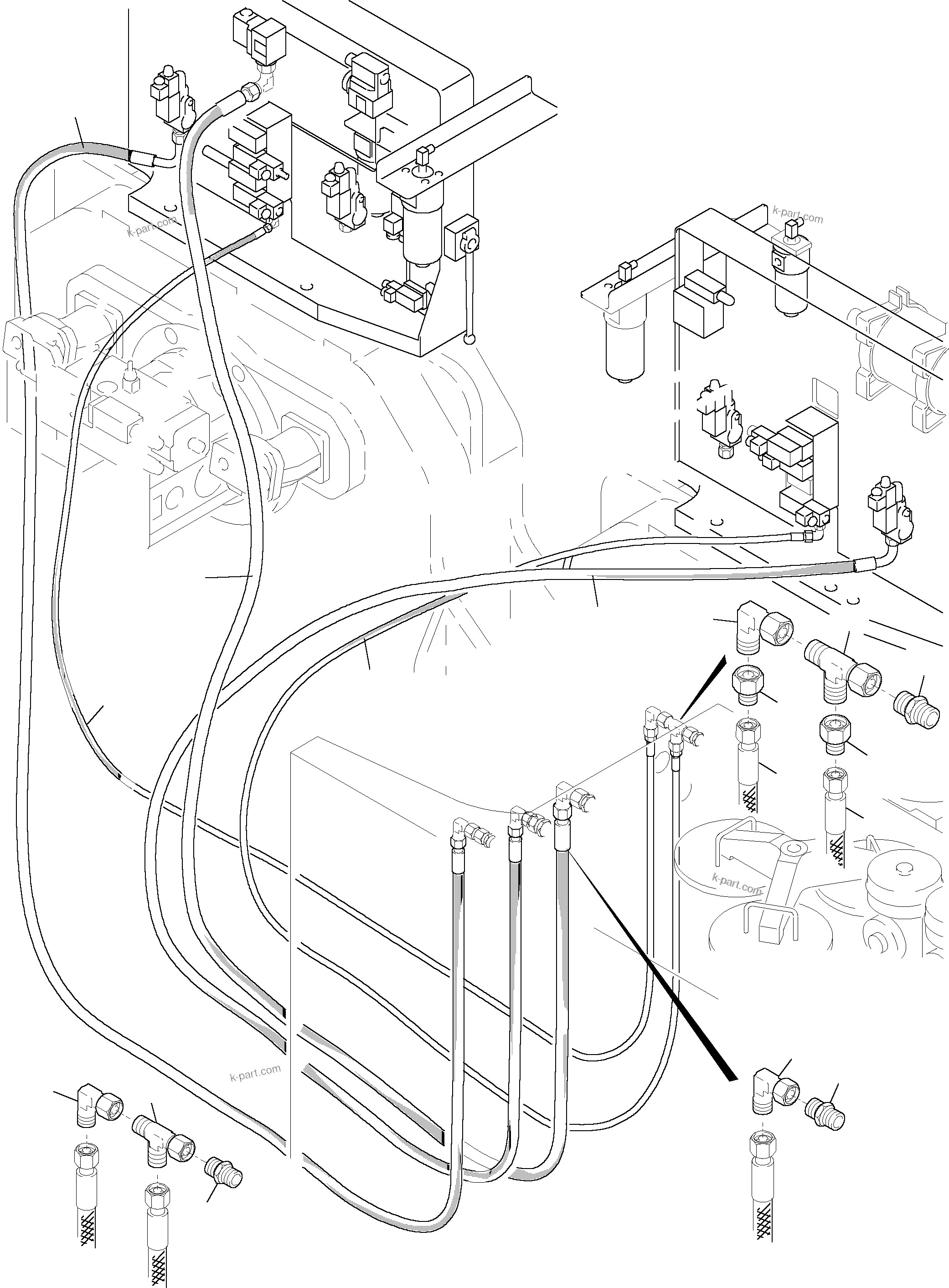 k-part.com

k-part.com

k-part.com

k-part.com