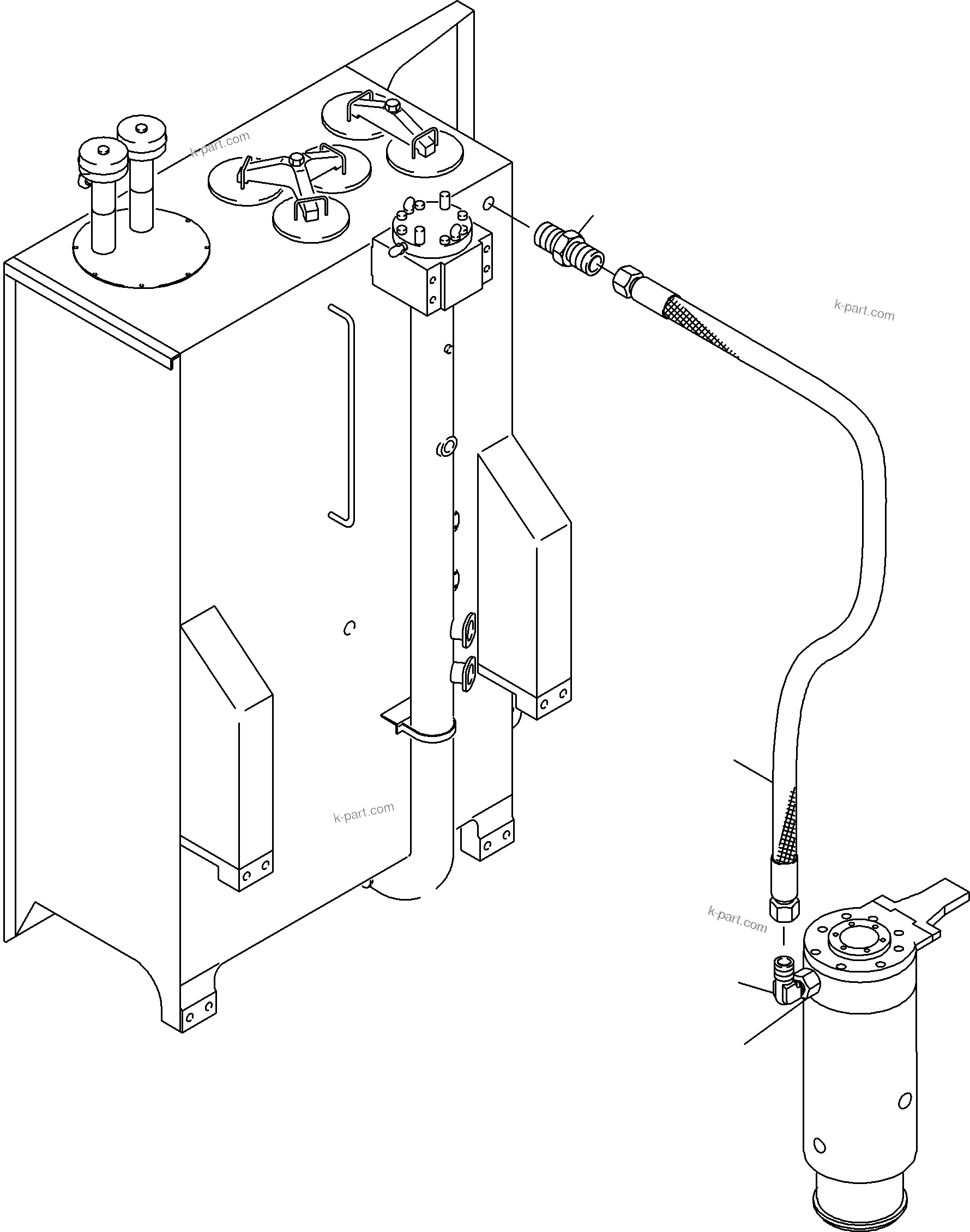 k-part.com

k-part.com

k-part.com

k-part.com