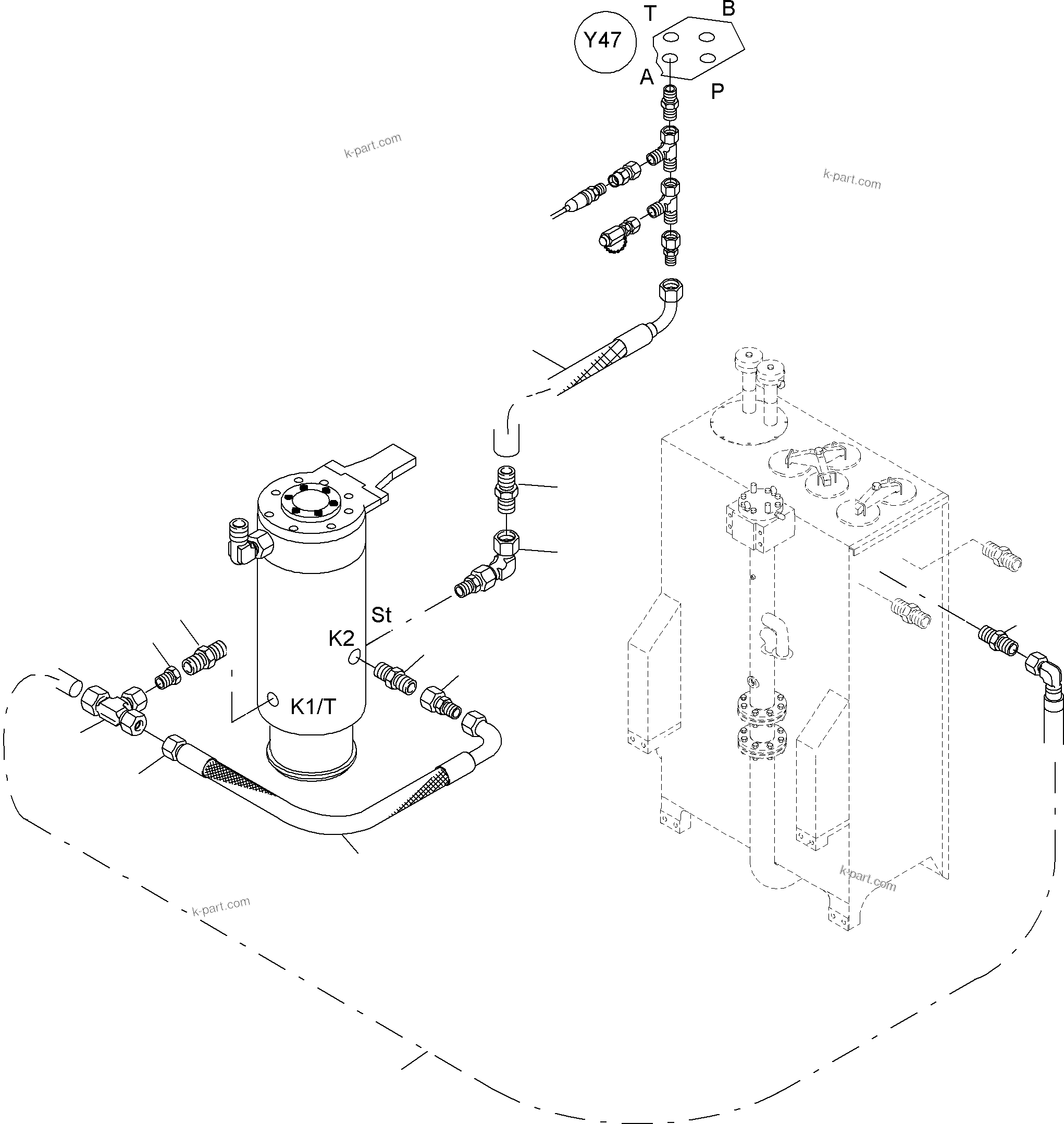 T
B
Y47
A
P
k-part.com
k-part.com
St
K2
K1/T
k-part.com
k-part.com