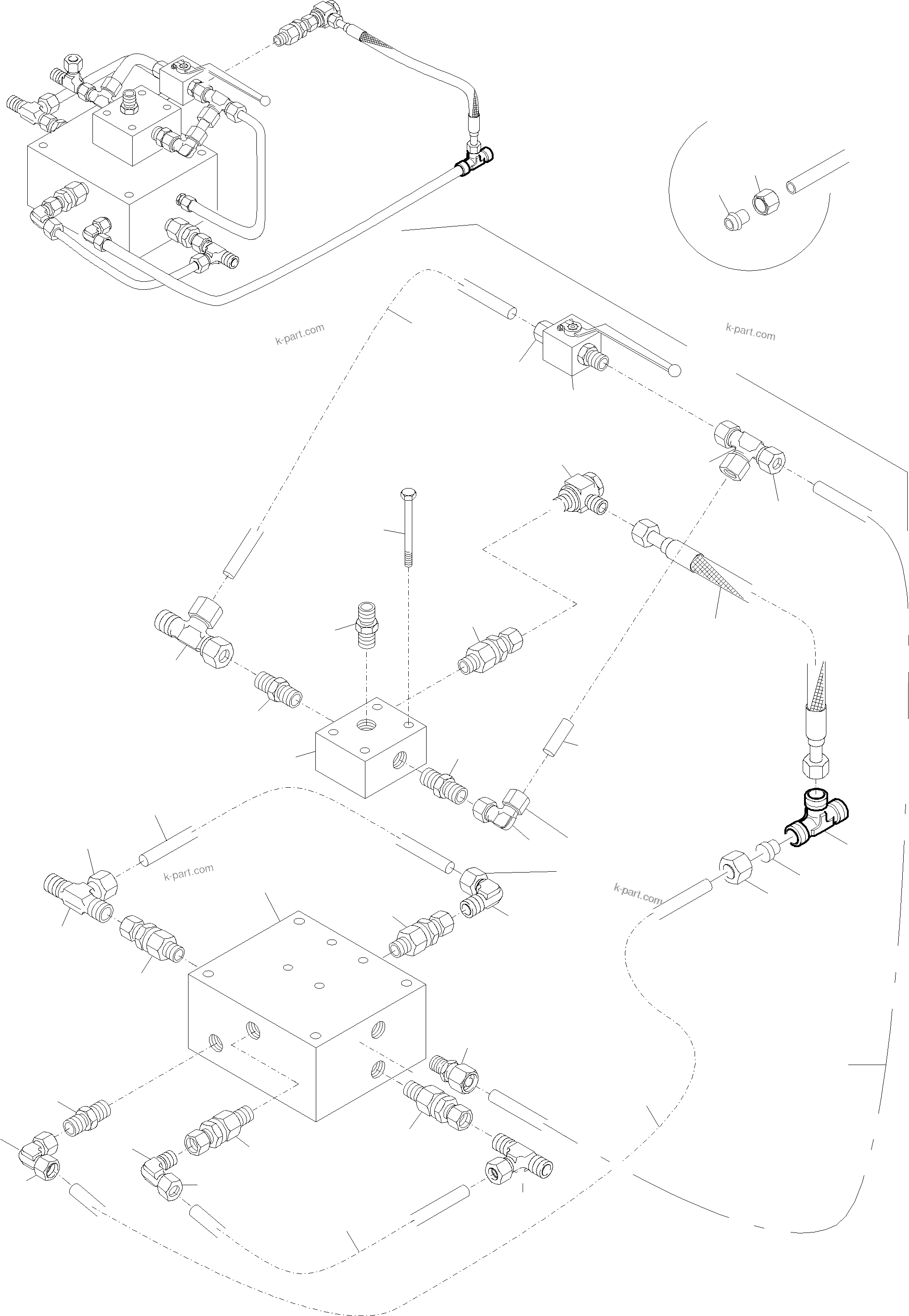 k-part.com

k-part.com

k-part.com

k-part.com