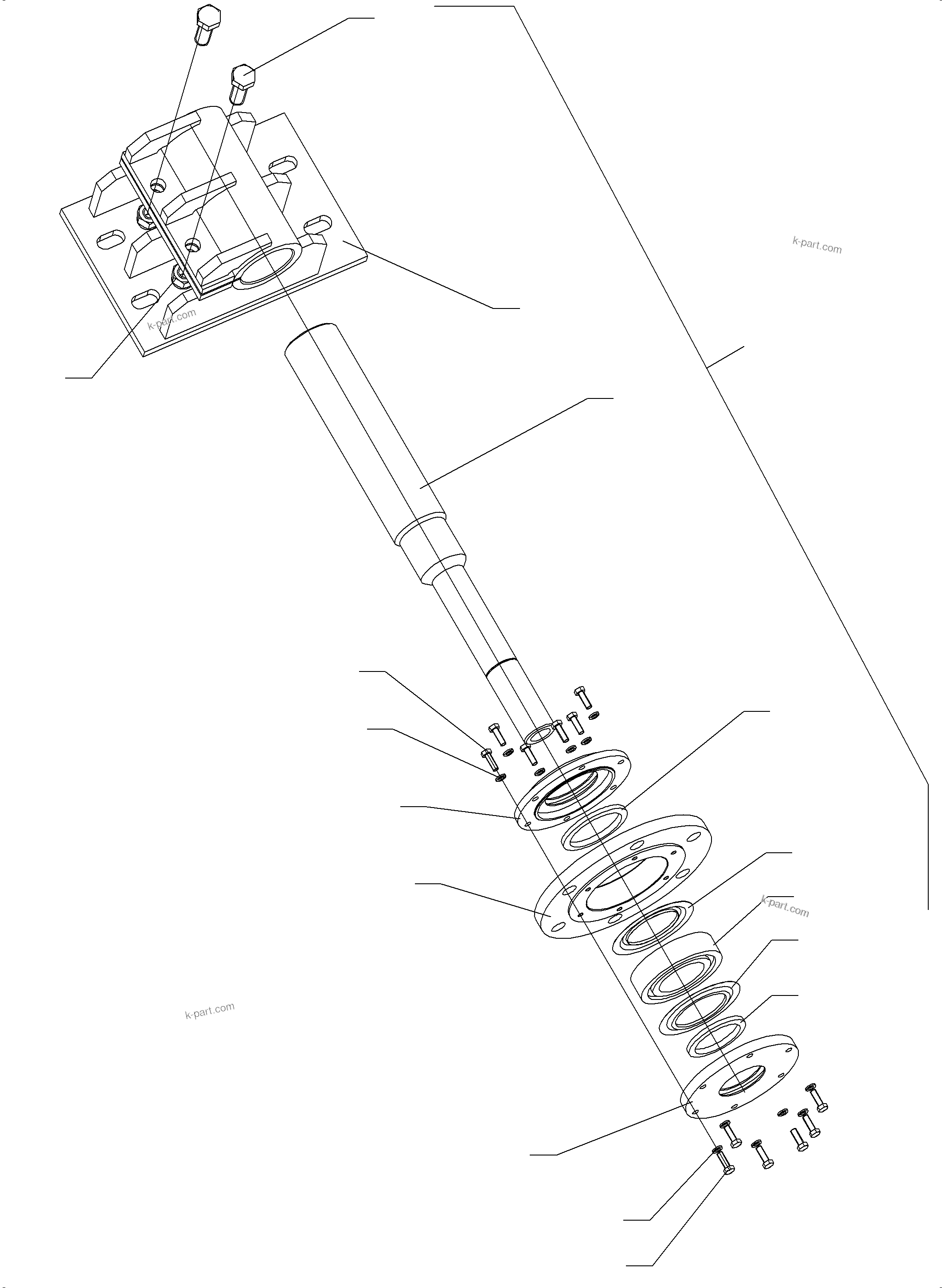 k-part.com

k-part.com

k-part.com

k-part.com