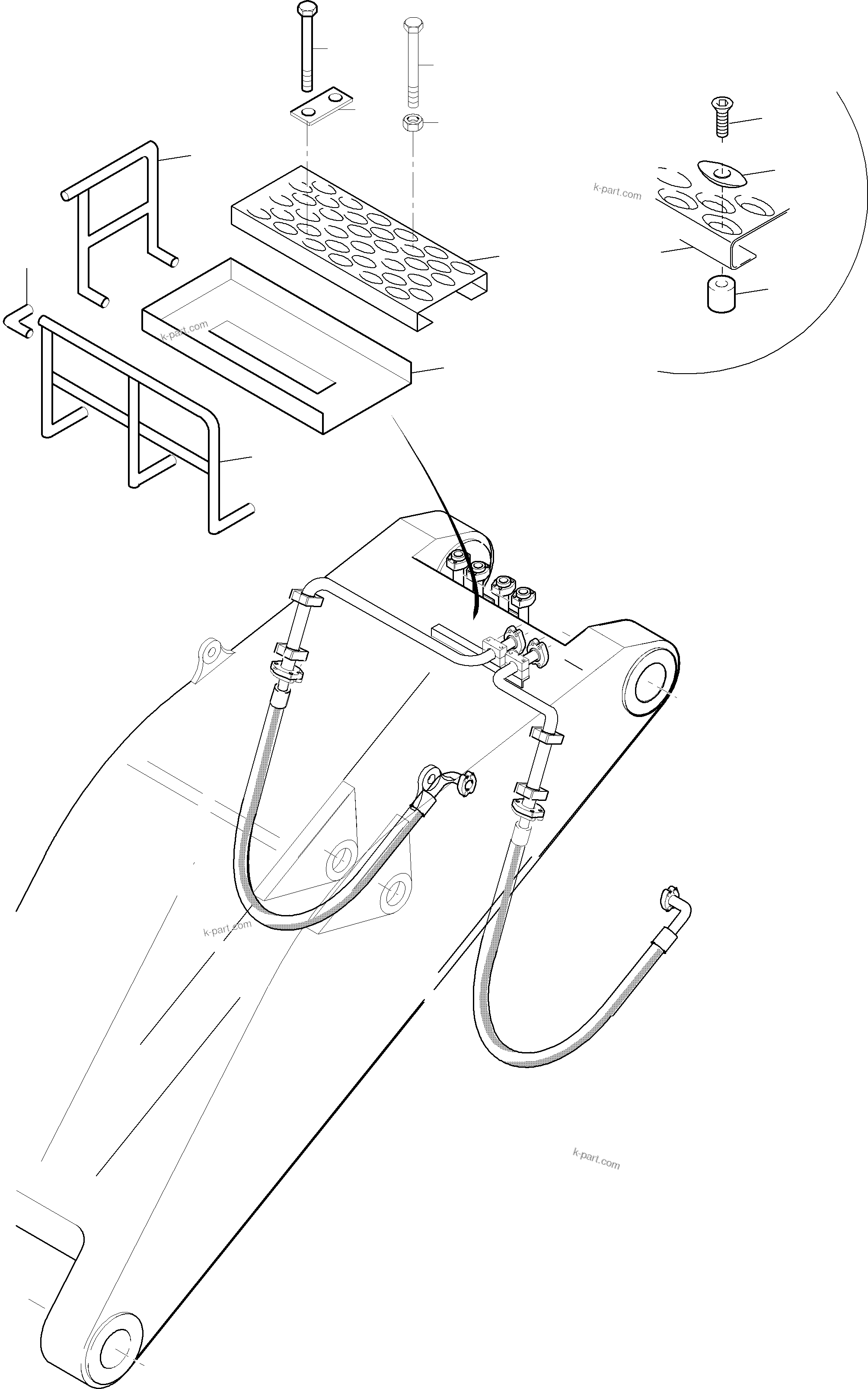 k-part.com

k-part.com

k-part.com

k-part.com