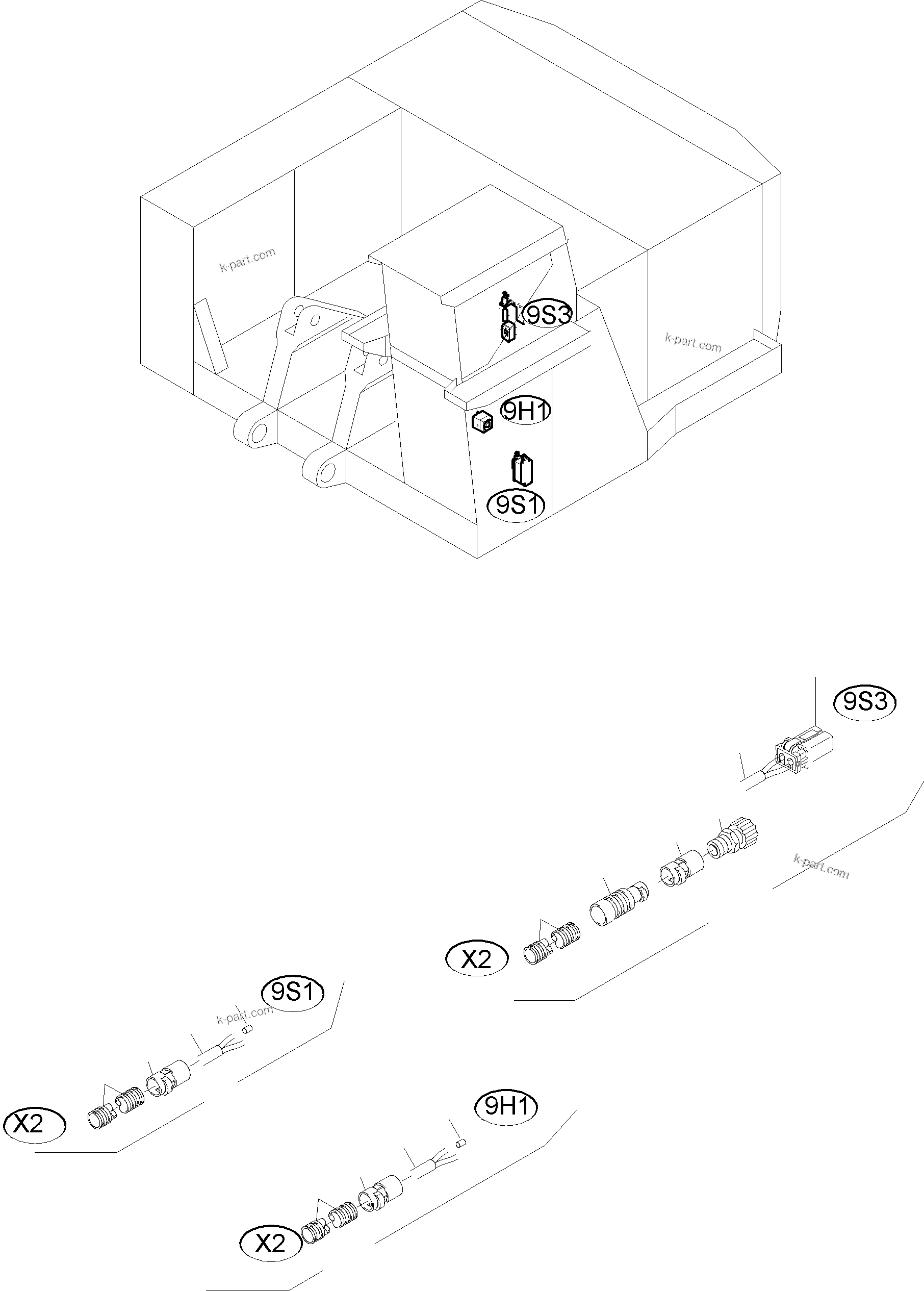 k-part.com
9S3
k-part.com
9H1
9S1

9S3
k-part.com
X2

9S1
k-part.com
X2

9H1
X2