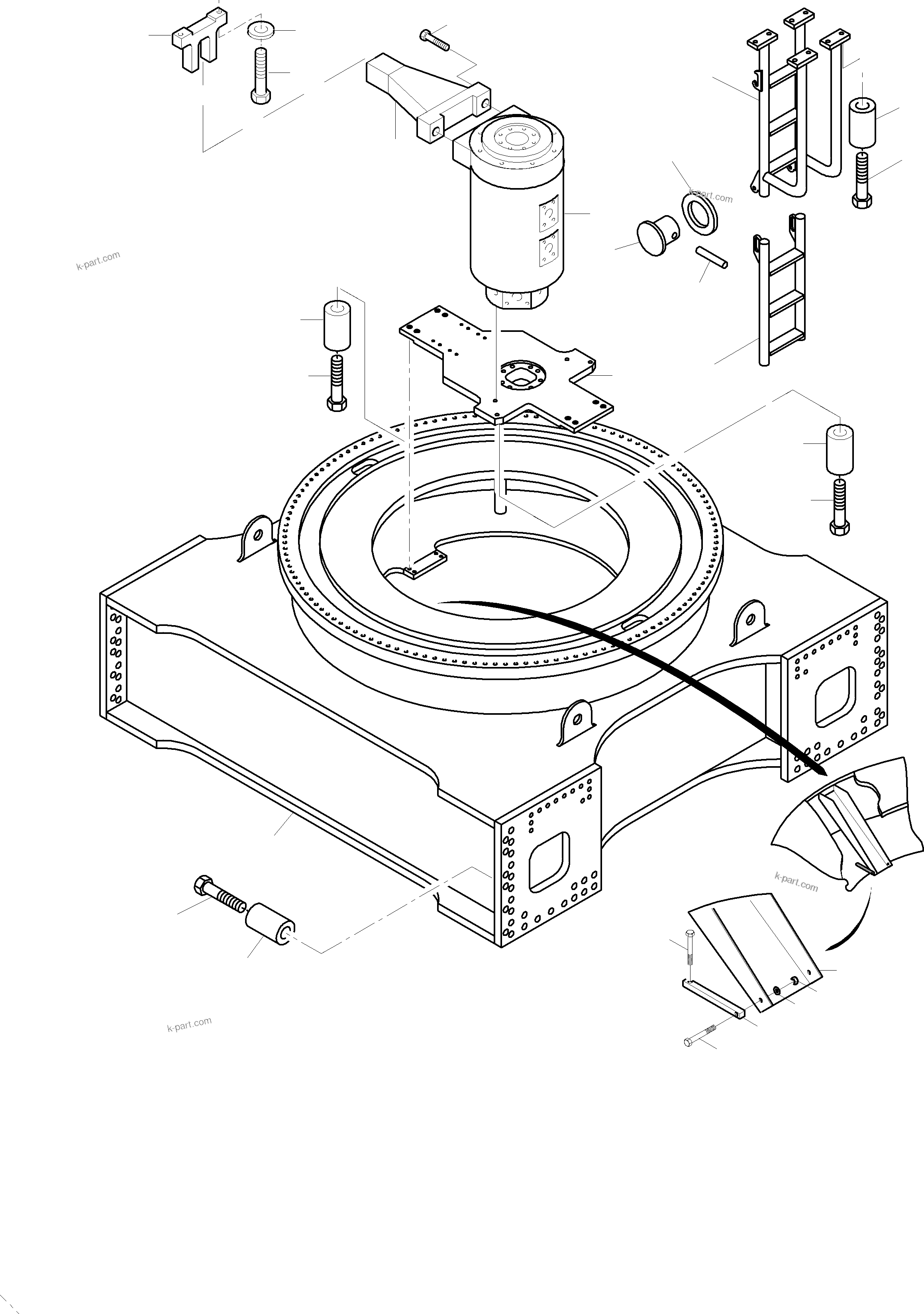 k-part.com

k-part.com

k-part.com

k-part.com