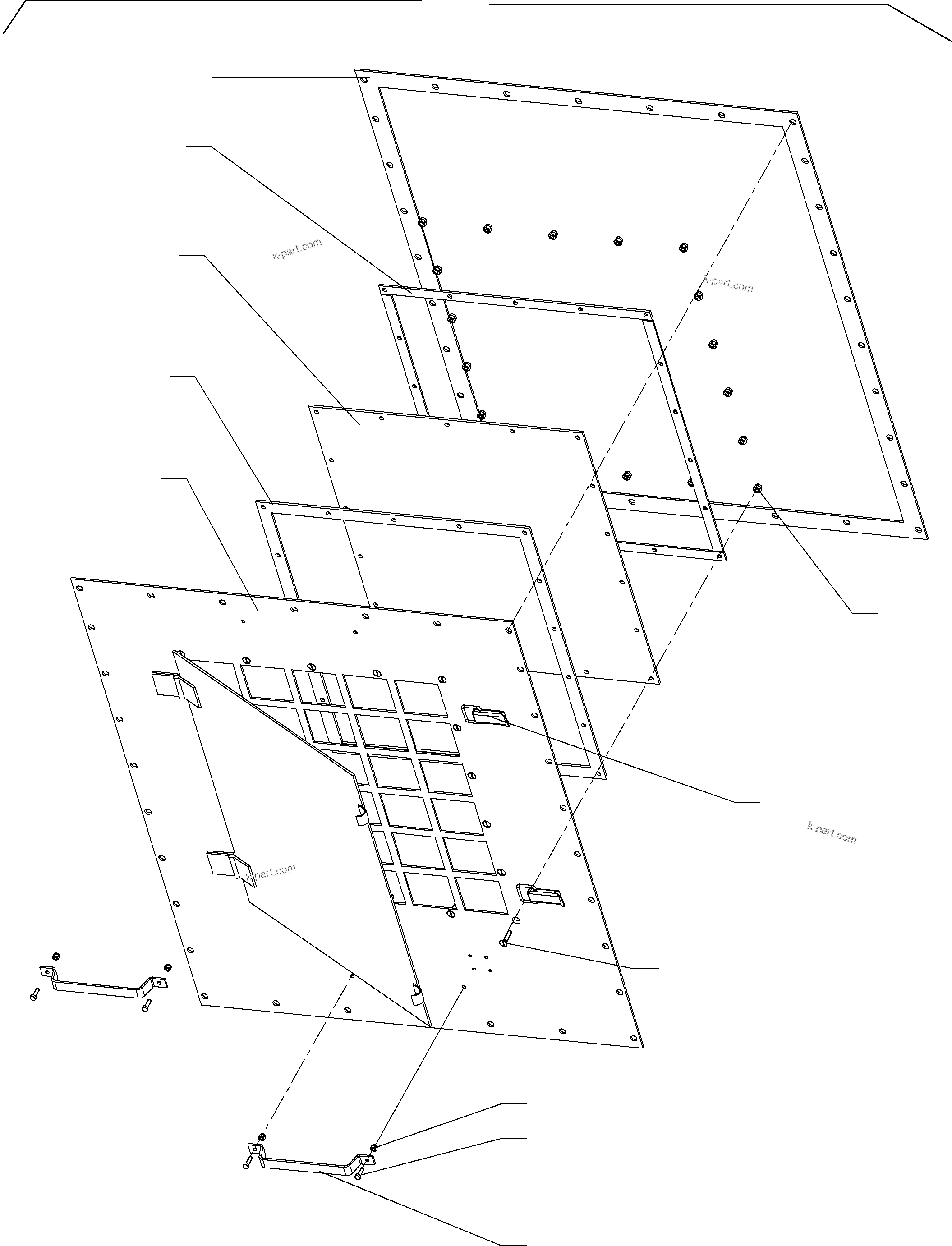 k-part.com

k-part.com

k-part.com

k-part.com