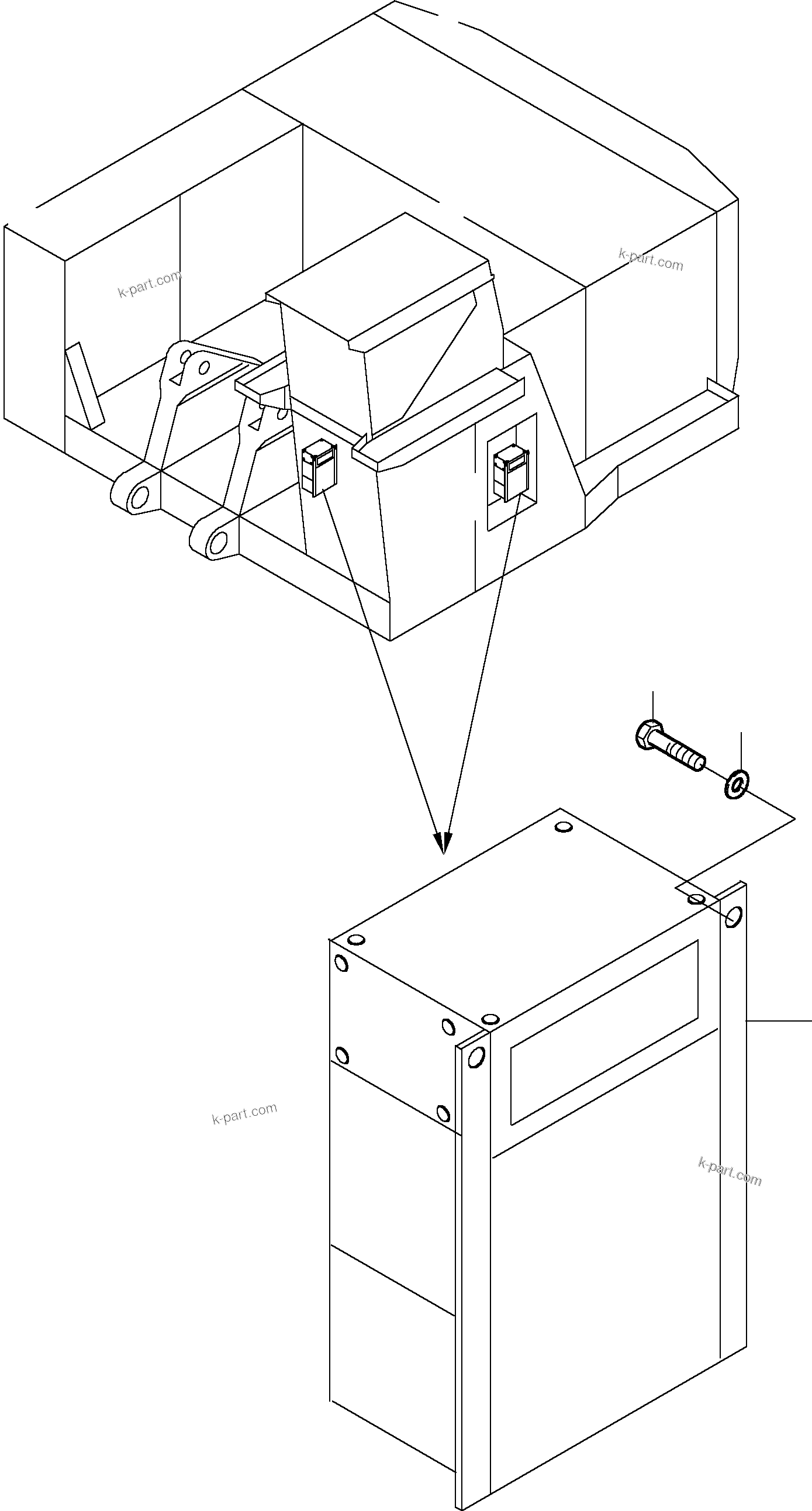 k-part.com

k-part.com

k-part.com

k-part.com