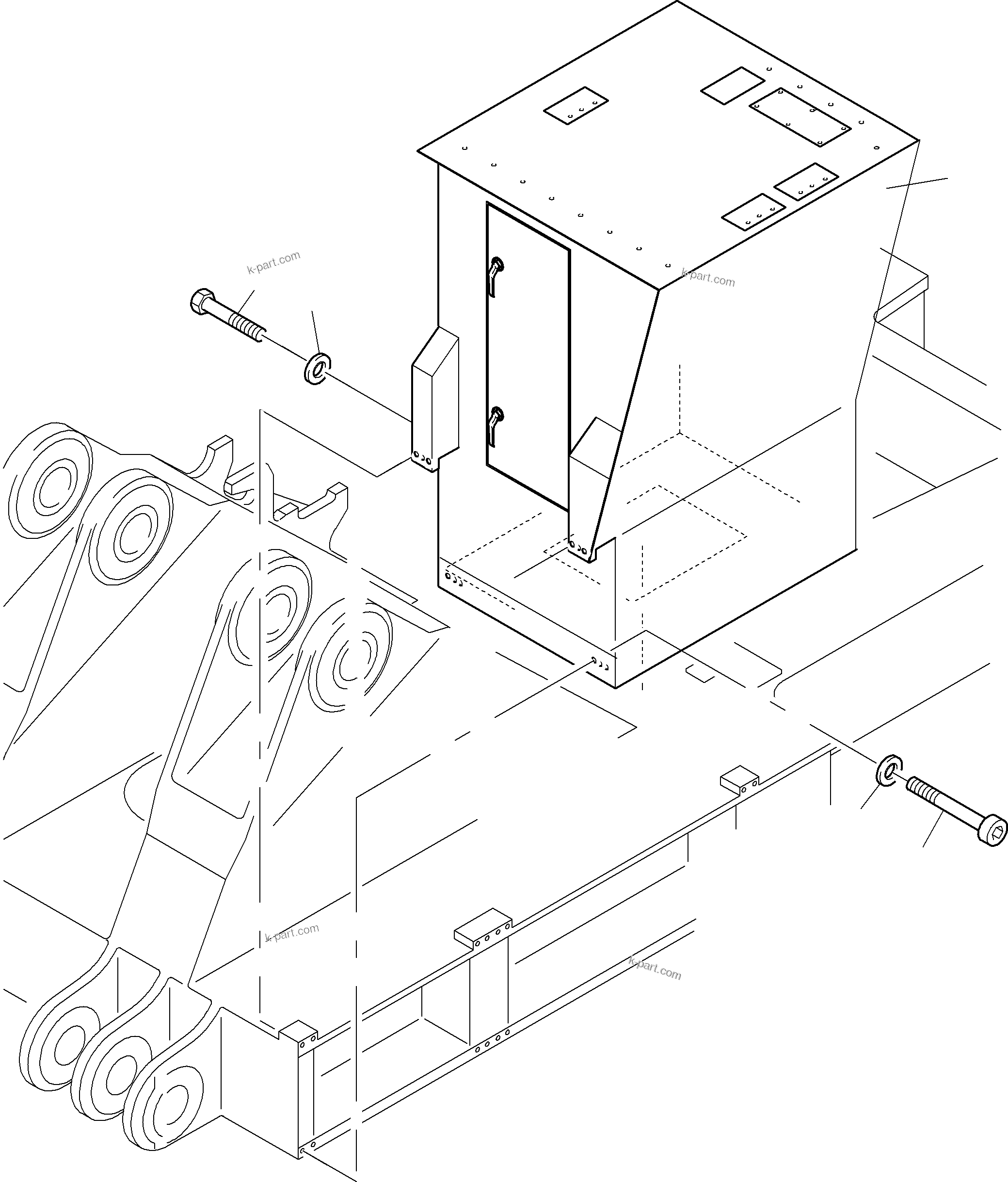 k-part.com

k-part.com

k-part.com

k-part.com