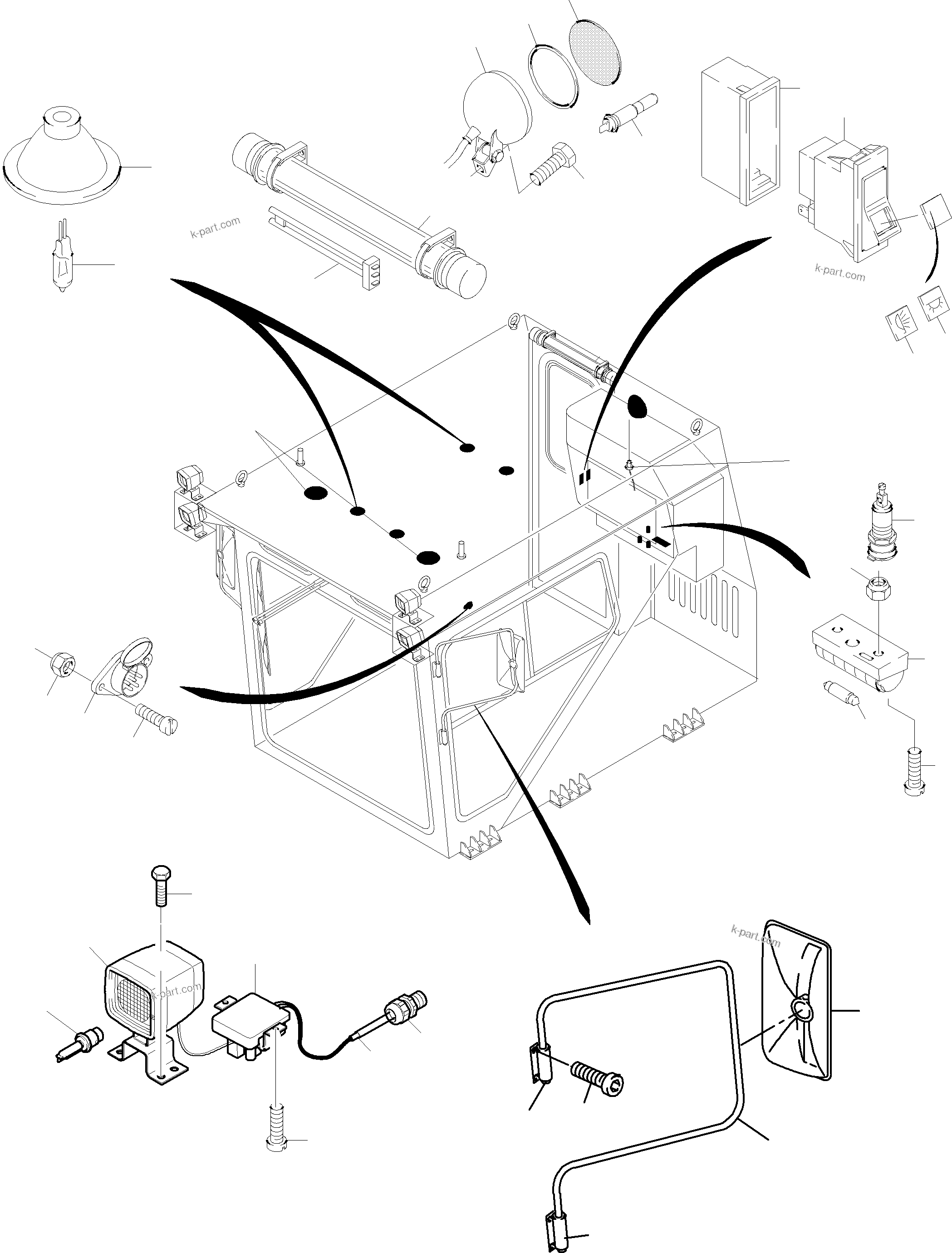 k-part.com

k-part.com

k-part.com

k-part.com