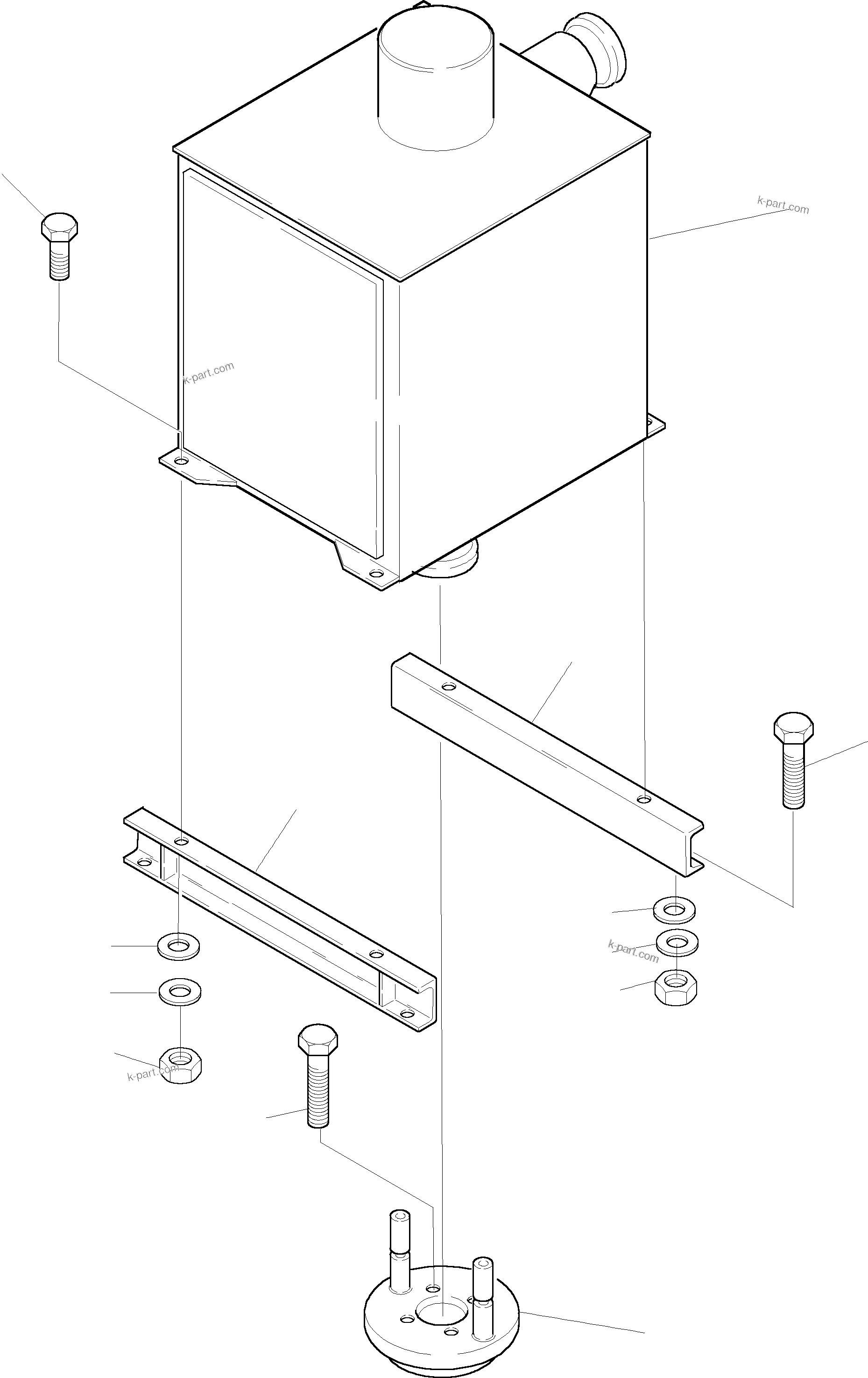 k-part.com

k-part.com

k-part.com

k-part.com