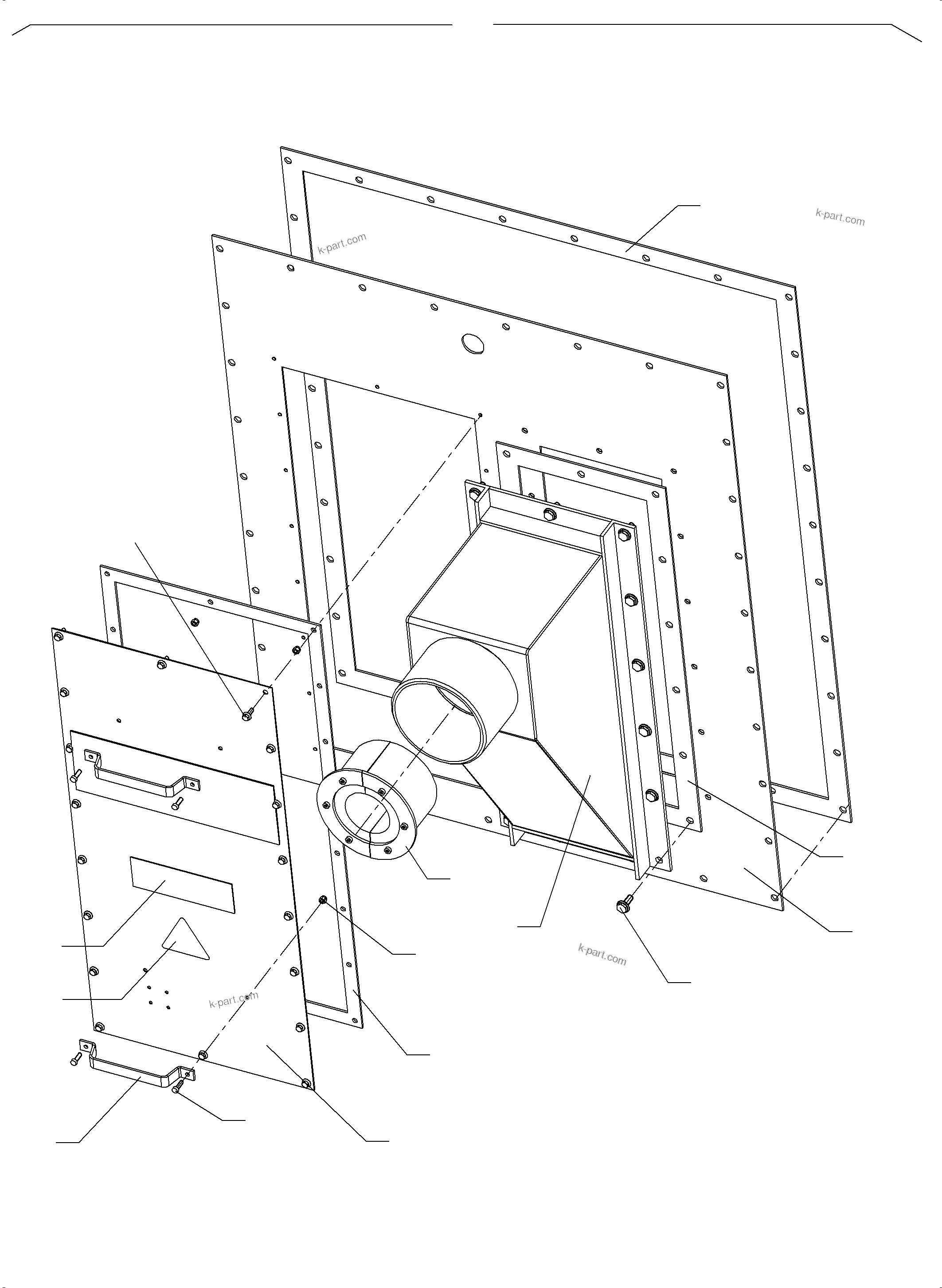 k-part.com

k-part.com

k-part.com

k-part.com