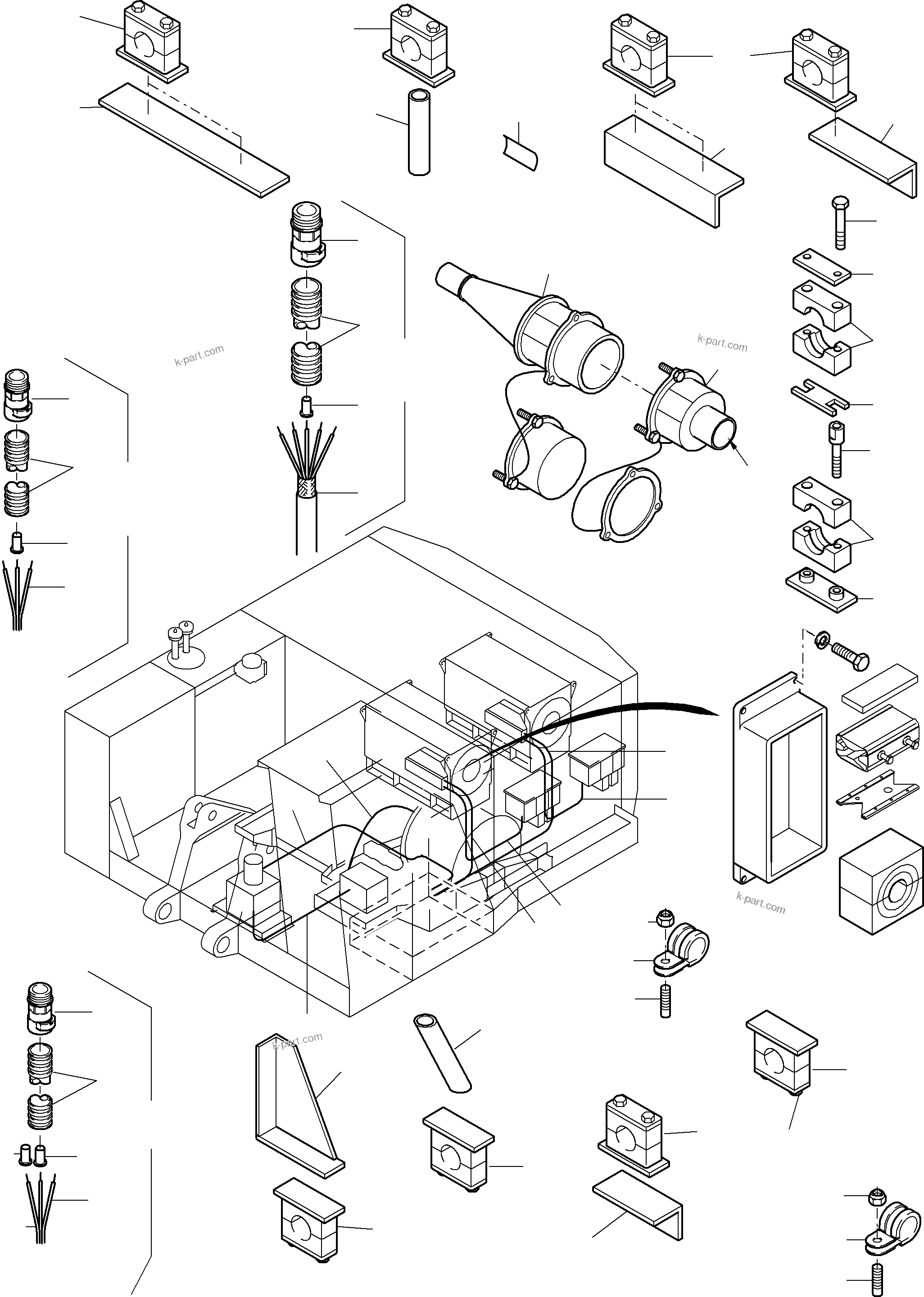 k-part.com

k-part.com

k-part.com

k-part.com