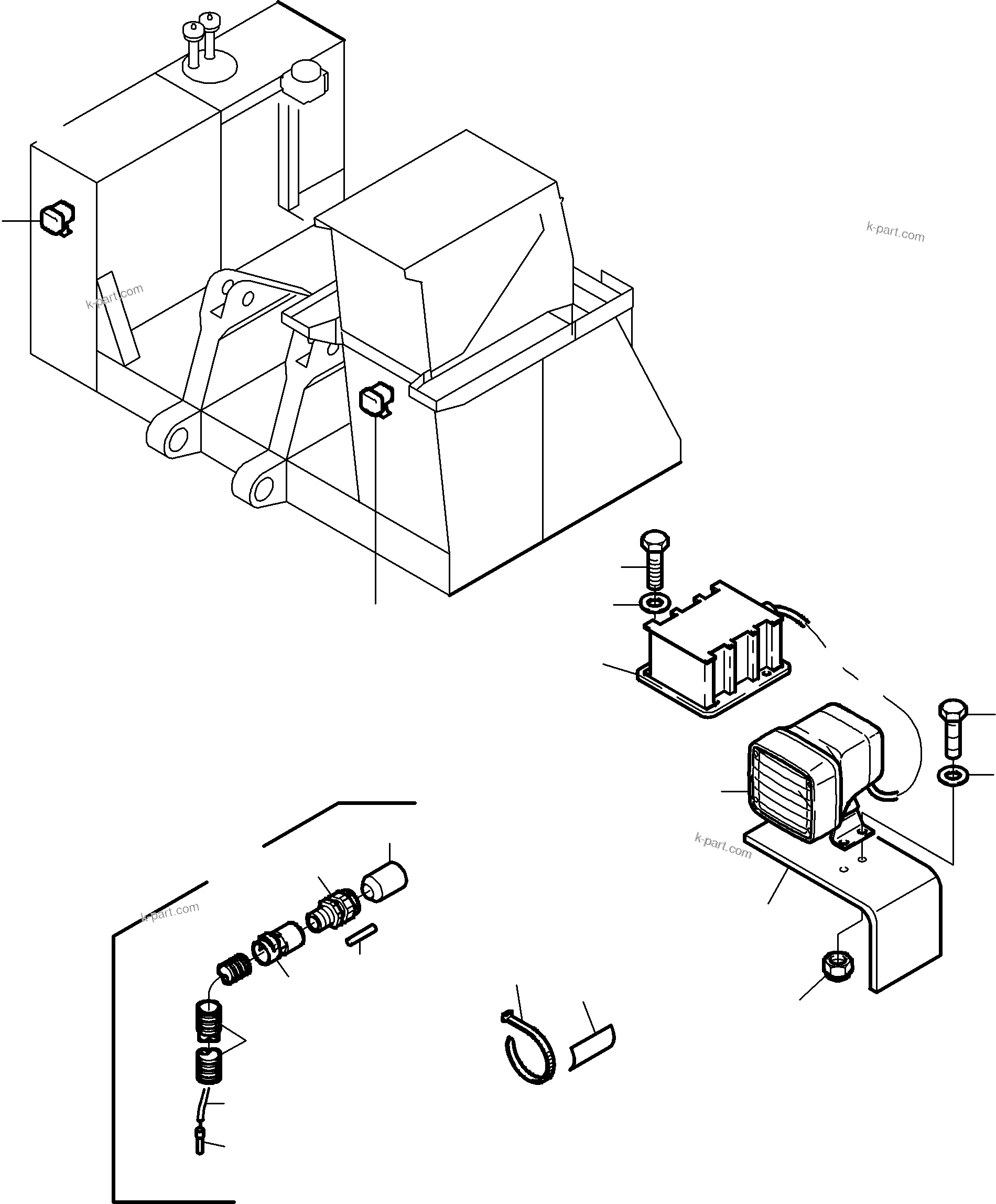 k-part.com

k-part.com

k-part.com

k-part.com