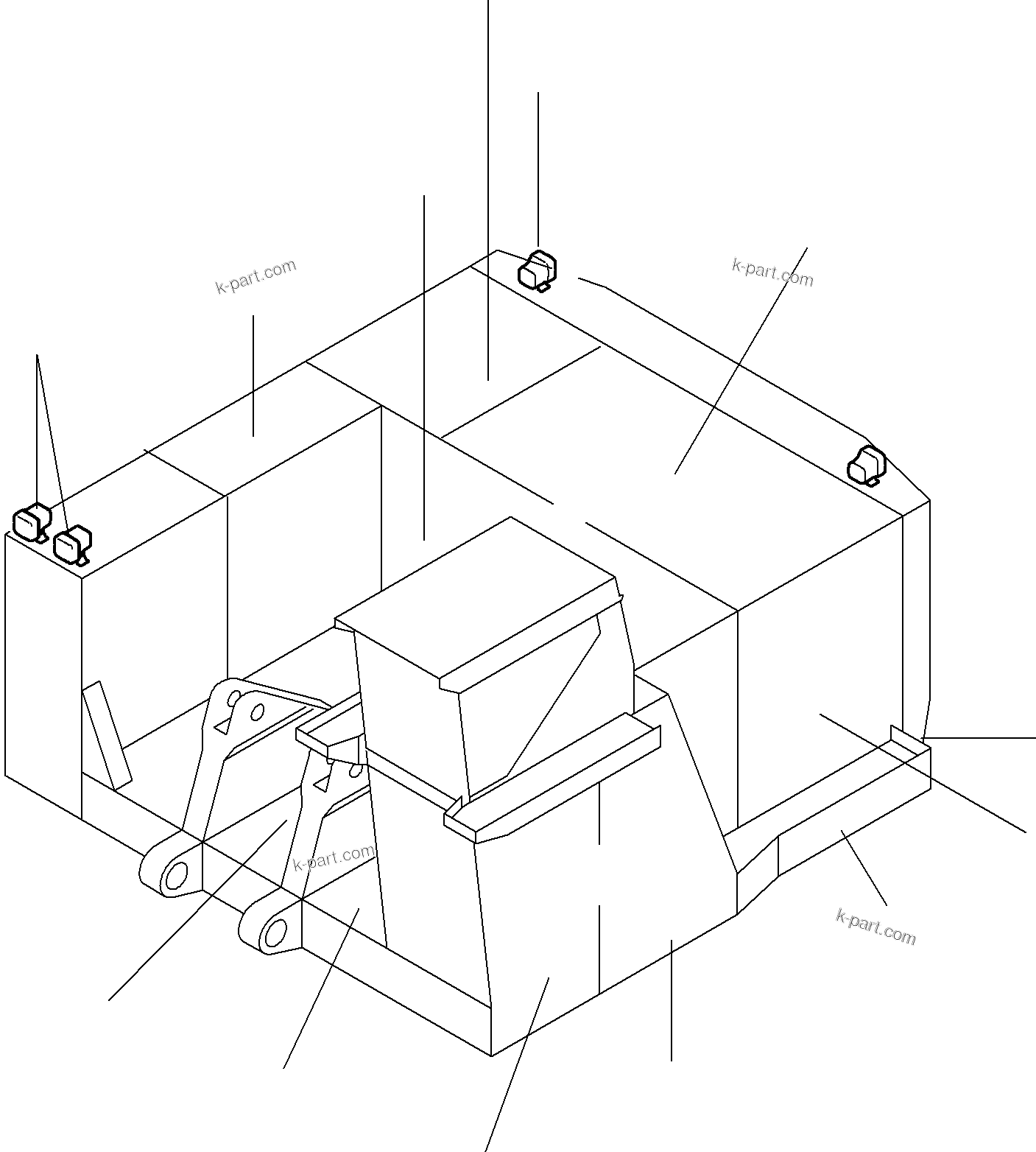 k-part.com

k-part.com

k-part.com

k-part.com