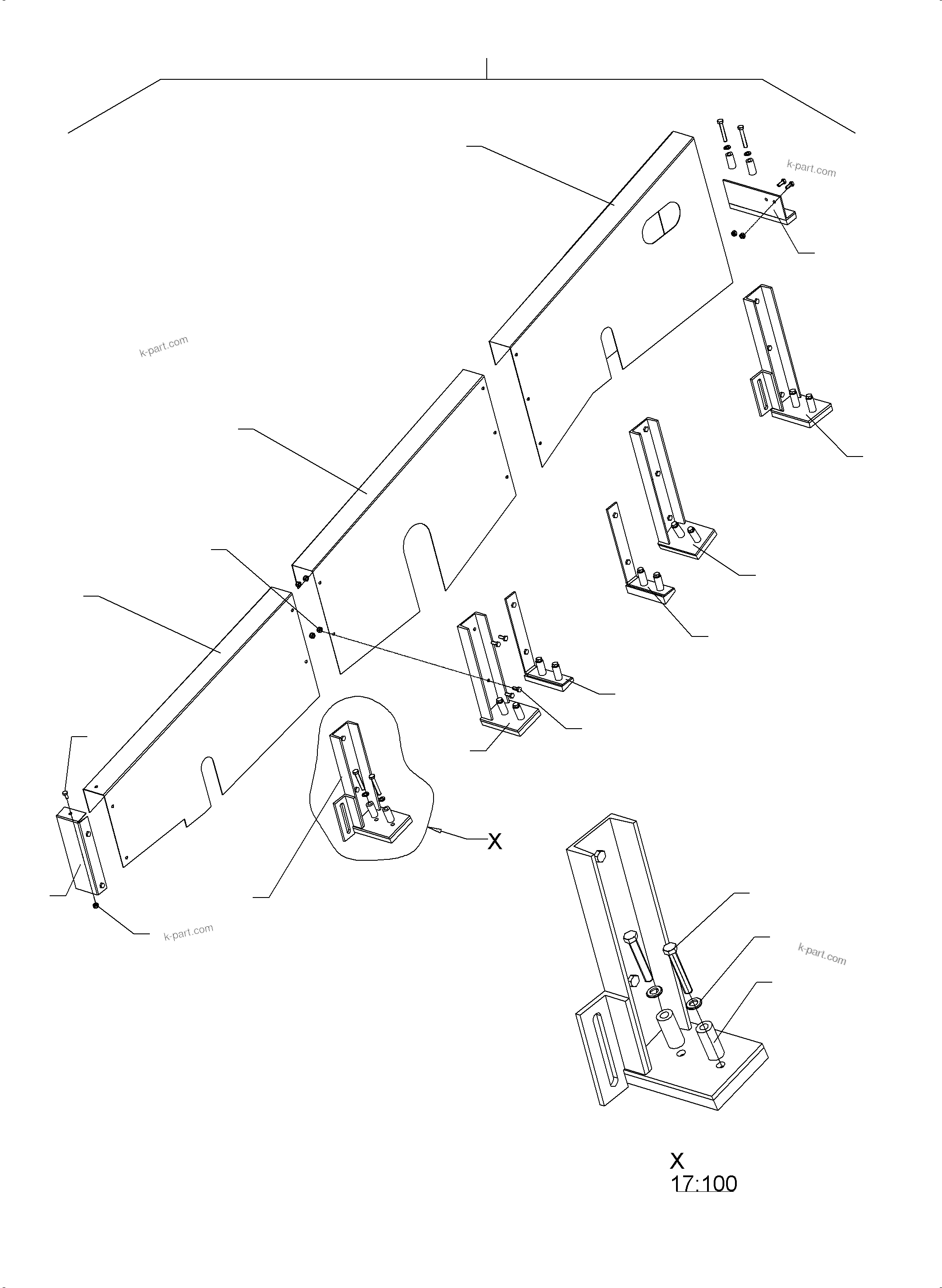 k-part.com

k-part.com

X

k-part.com

k-part.com

X
17:100