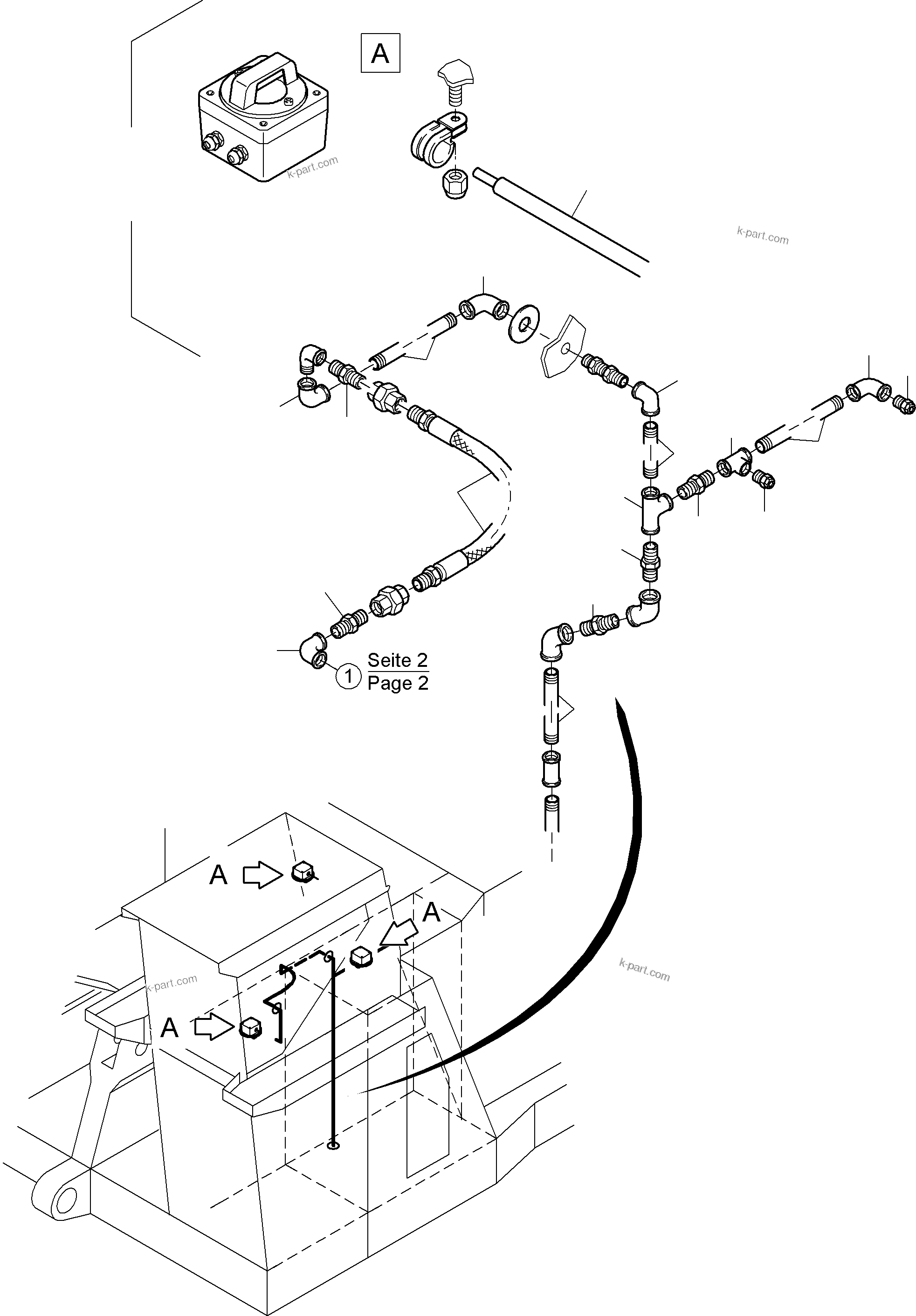 A

k-part.com

k-part.com

1 Seite 2
Page 2

A

A

k-part.com

k-part.com

A